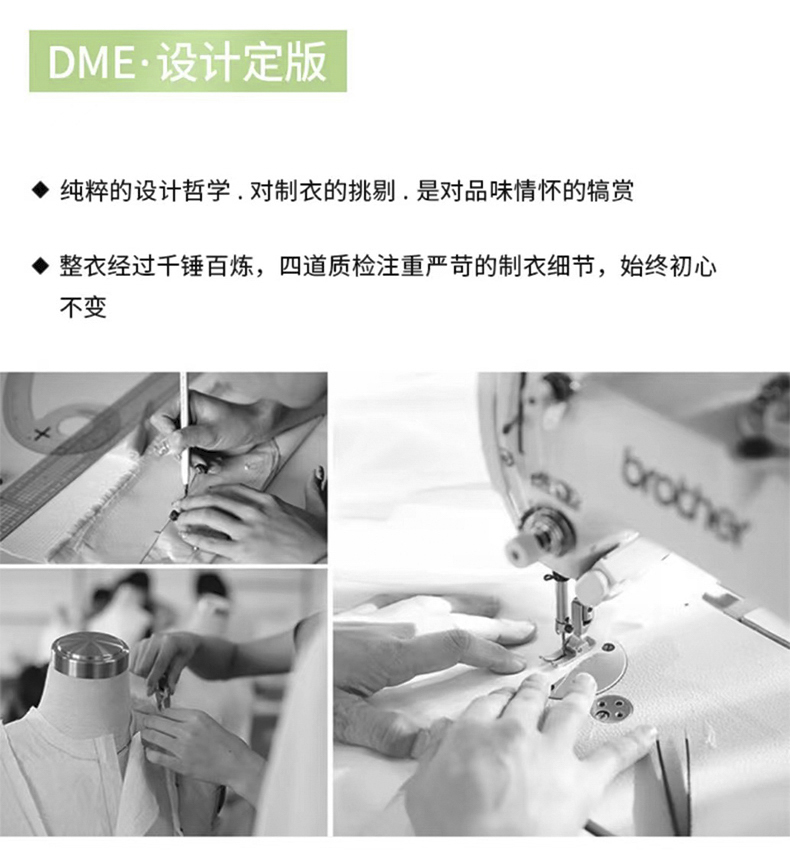 DME·设计定版

◆ 纯粹的设计哲学 . 对制衣的挑剔 . 是对品味情怀的犒赏

◆ 整衣经过千锤百炼，四道质检注重严苛的制衣细节，始终初心不变

brother