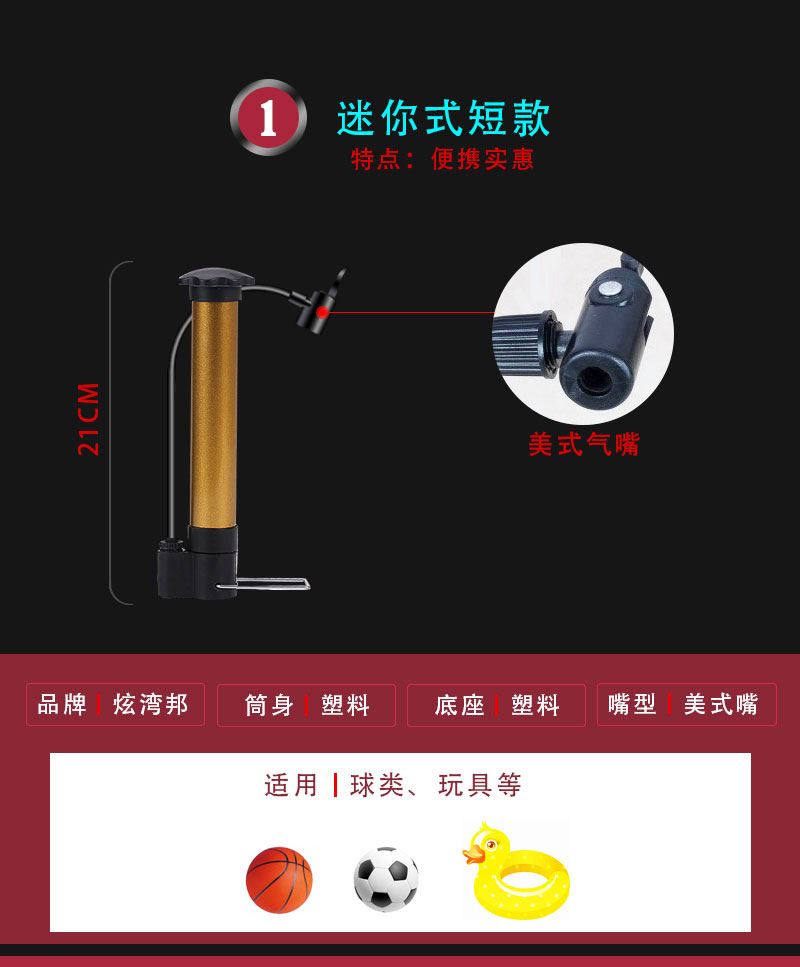 1 迷你式短款
特点：便携实惠

21CM

美式气嘴

品牌 | 炫湾邦
筒身 | 塑料
底座 | 塑料
嘴型 | 美式嘴

适用 | 球类、玩具等