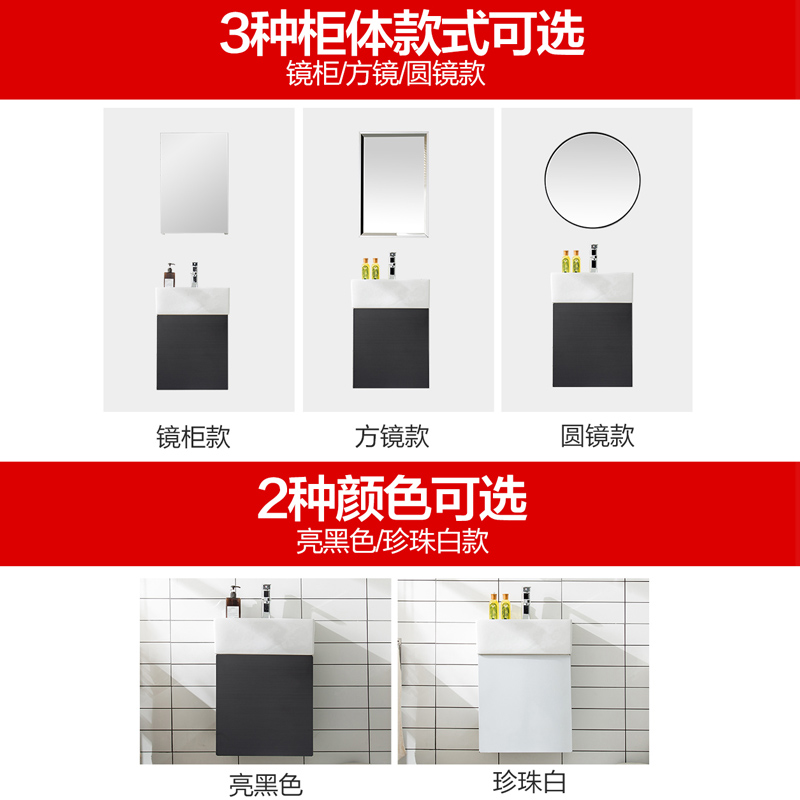 3种柜体款式可选
镜柜/方镜/圆镜款

镜柜款

方镜款

圆镜款

2种颜色可选
亮黑色/珍珠白款

亮黑色

珍珠白