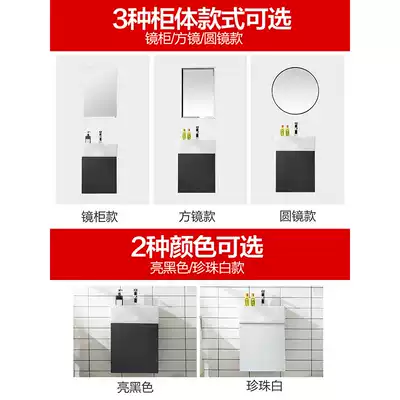 3种柜体款式可选
镜柜/方镜/圆镜款

镜柜款

方镜款

圆镜款

2种颜色可选
亮黑色/珍珠白款

亮黑色

珍珠白