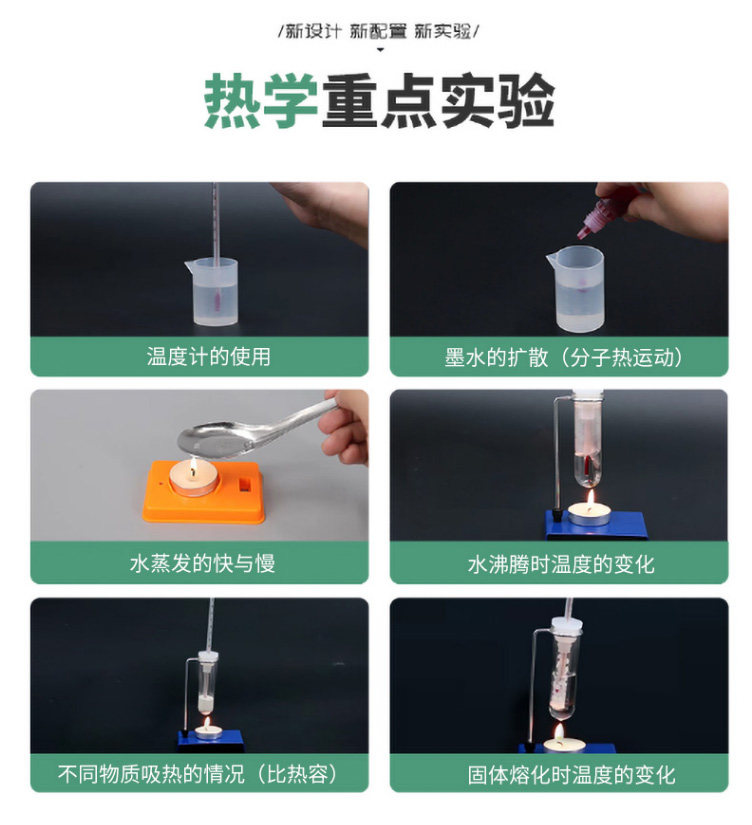 /新设计 新配置 新实验/

热学重点实验

温度计的使用

墨水的扩散（分子热运动）

水蒸发的快与慢

水沸腾时温度的变化

不同物质吸热的情况（比热容）

固体熔化时温度的变化