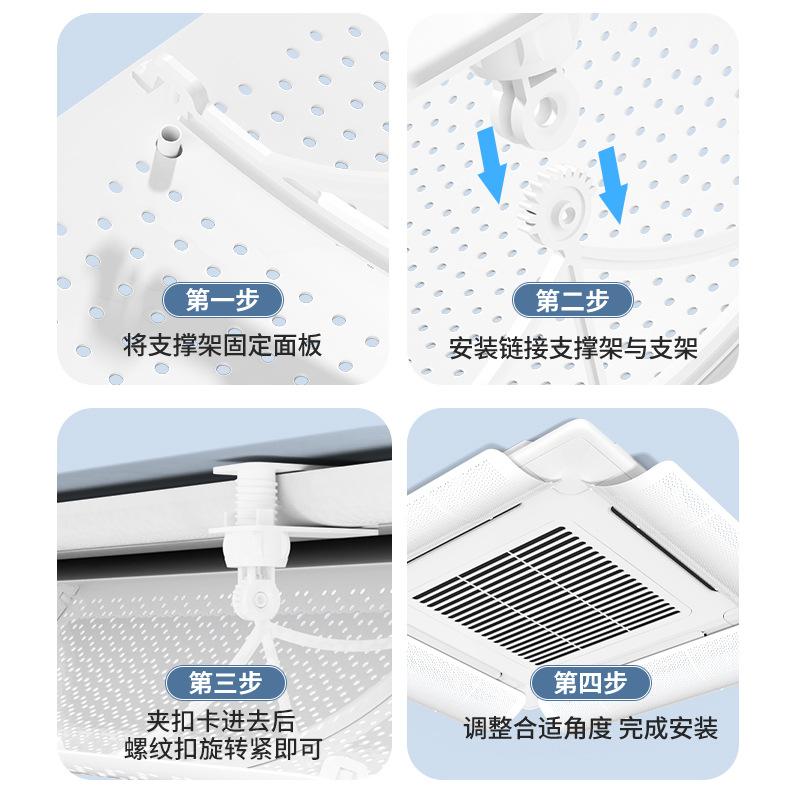 第一步
将支撑架固定面板

第二步
安装链接支撑架与支架

第三步
夹扣卡进去后
螺纹扣旋转紧即可

第四步
调整合适角度 完成安装