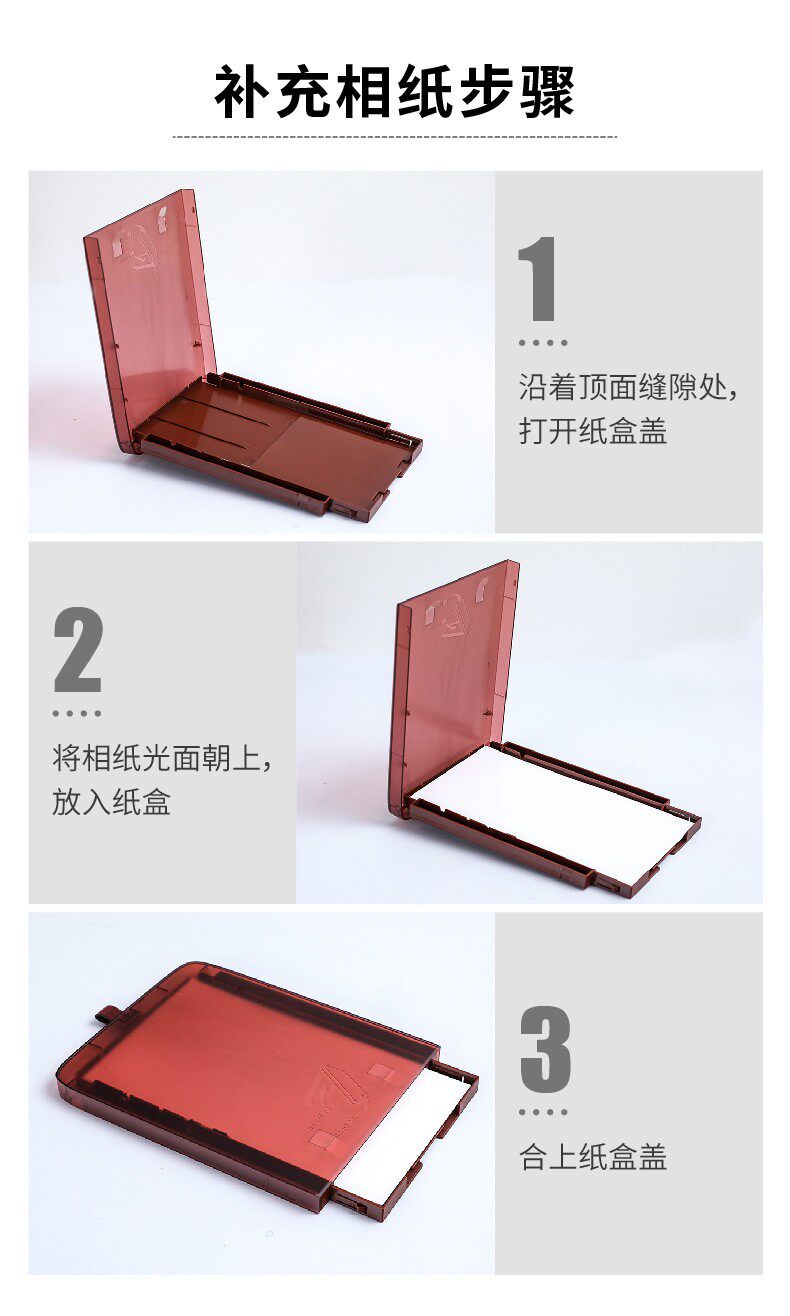 补充相纸步骤

1

沿着顶面缝隙处，打开纸盒盖

2

将相纸光面朝上，放入纸盒

3

合上纸盒盖