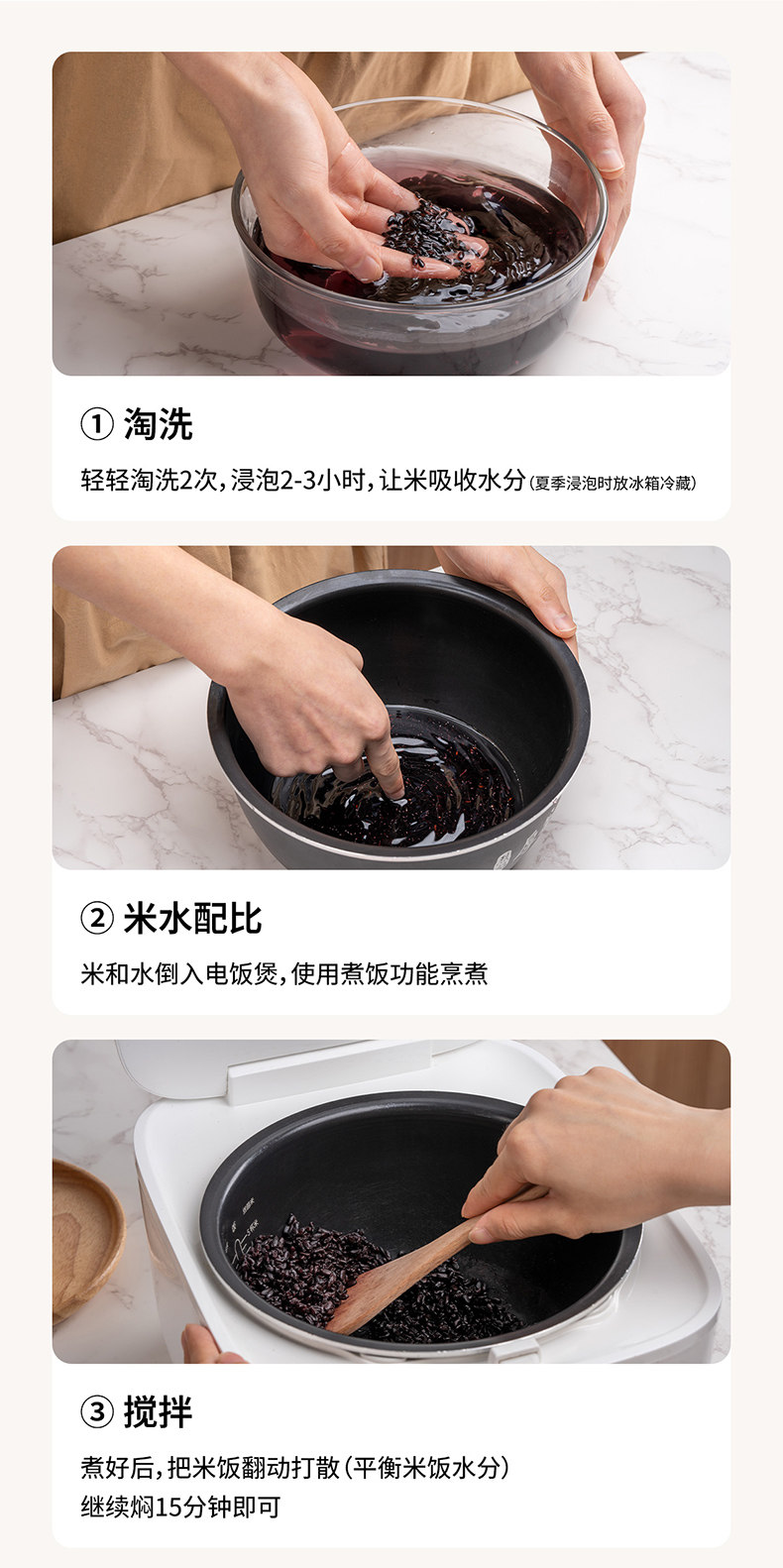 ① 淘洗

轻轻淘洗2次，浸泡2-3小时，让米吸收水分（夏季浸泡时放冰箱冷藏）

② 米水配比

米和水倒入电饭煲，使用煮饭功能烹煮

③ 搅拌

煮好后，把米饭翻动打散（平衡米饭水分）
继续焖15分钟即可