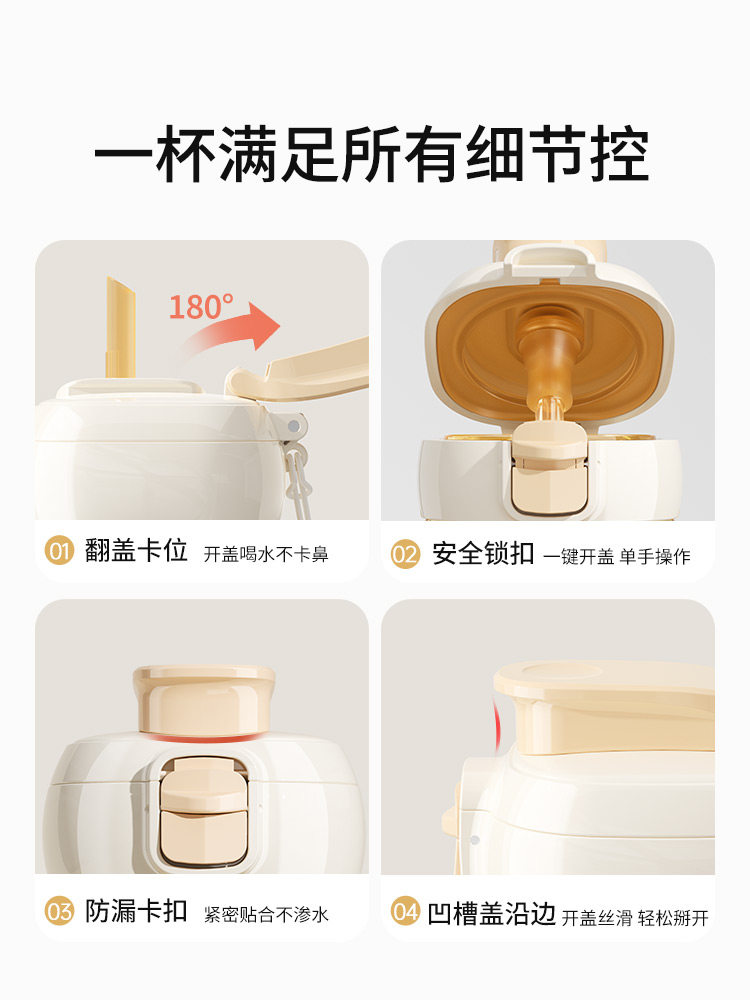 一杯满足所有细节控

180°

01 翻盖卡位 开盖喝水不卡鼻

02 安全锁扣 一键开盖 单手操作

03 防漏卡扣 紧密贴合不渗水

04 凹槽盖沿边 开盖丝滑 轻松掰开