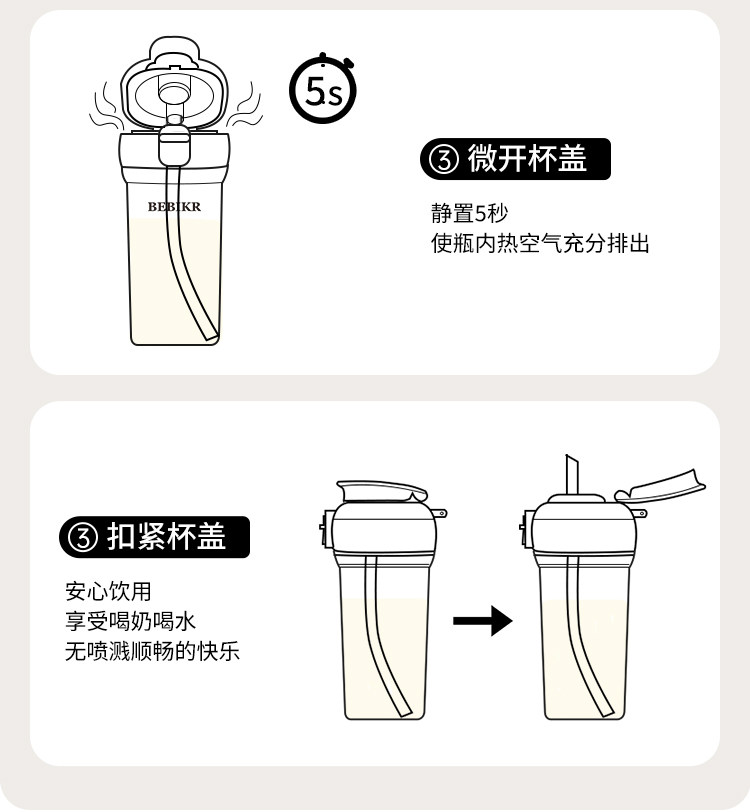 BEBIKR

5s

③ 微开杯盖

静置5秒
使瓶内热空气充分排出

③ 扣紧杯盖

安心饮用
享受喝奶喝水
无喷溅顺畅的快乐