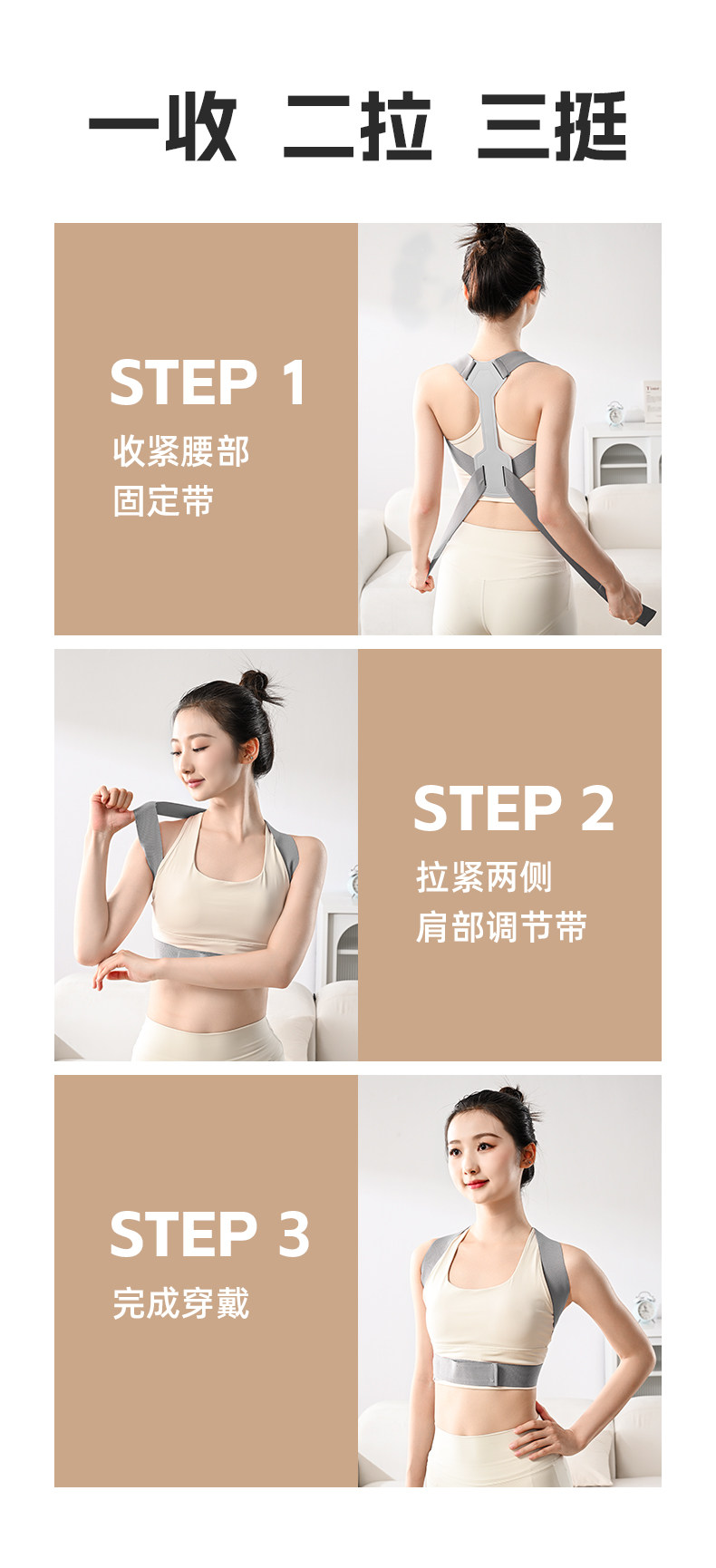 一收 二拉 三挺

STEP 1
收紧腰部
固定带

STEP 2
拉紧两侧
肩部调节带

STEP 3
完成穿戴