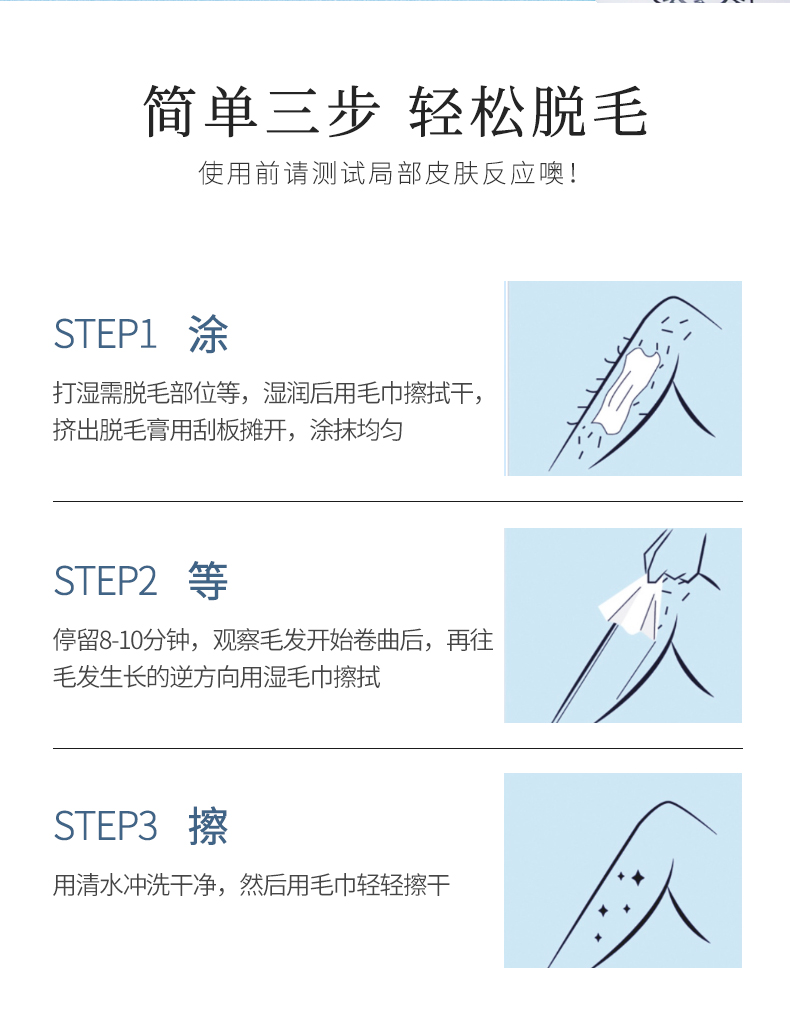 简单三步 轻松脱毛

使用前请测试局部皮肤反应噢！

STEP1 涂

打湿需脱毛部位等，湿润后用毛巾擦拭干，挤出脱毛膏用刮板摊开，涂抹均匀

STEP2 等

停留8-10分钟，观察毛发开始卷曲后，再往毛发生长的逆方向用湿毛巾擦拭

STEP3 擦

用清水冲洗干净，然后用毛巾轻轻擦干