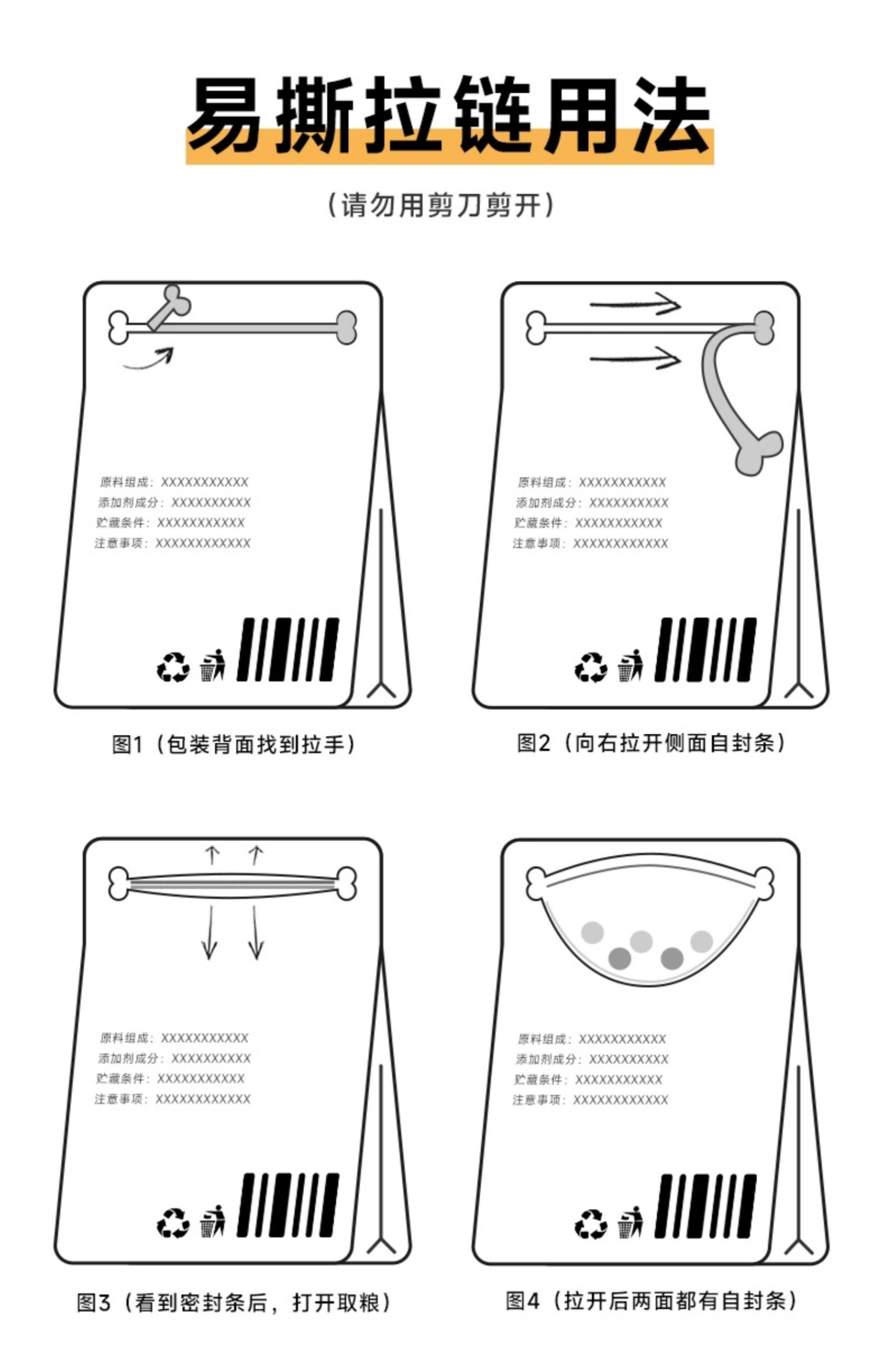 易撕拉链用法

（请勿用剪刀剪开）

原料组成：XXXXXXXXXXX
添加剂成分：XXXXXXXXXX
贮藏条件：XXXXXXXXXXX
注意事项：XXXXXXXXXXXX

图1（包装背面找到拉手）

原料组成：XXXXXXXXXXX
添加剂成分：XXXXXXXXXX
贮藏条件：XXXXXXXXXXX
注意事项：XXXXXXXXXXXX

图2（向右拉开侧面自封条）

原料组成：XXXXXXXXXXX
添加剂成分：XXXXXXXXXX
贮藏条件：XXXXXXXXXXX
注意事项：XXXXXXXXXXXX

图3（看到密封条后，打开取粮）

原料组成：XXXXXXXXXXX
添加剂成分：XXXXXXXXXX
贮藏条件：XXXXXXXXXXX
注意事项：XXXXXXXXXXXX

图4（拉开后两面都有自封条）