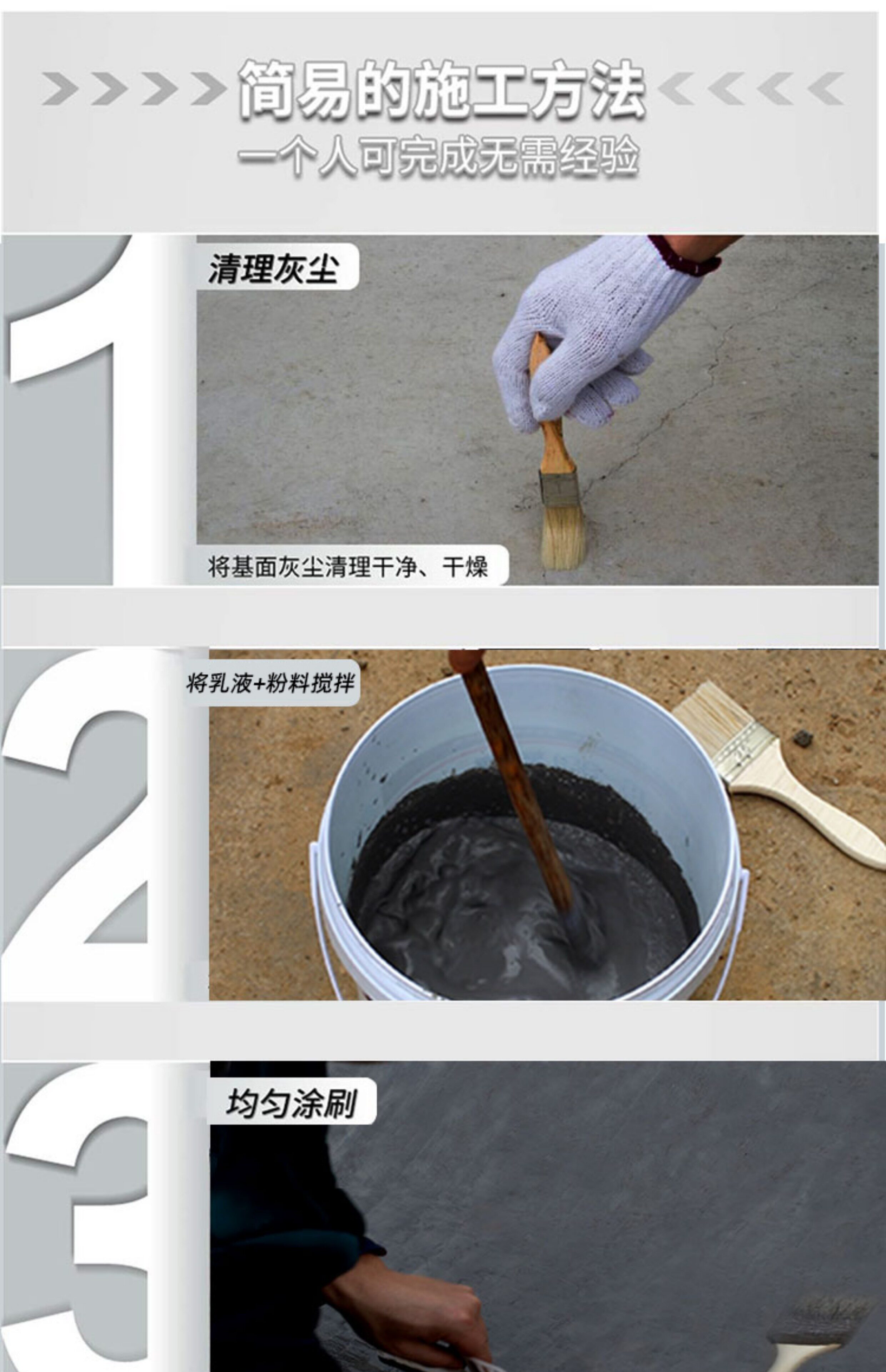 简易的施工方法
一个人可完成无需经验

1
清理灰尘
将基面灰尘清理干净、干燥

2
将乳液+粉料搅拌

3
均匀涂刷