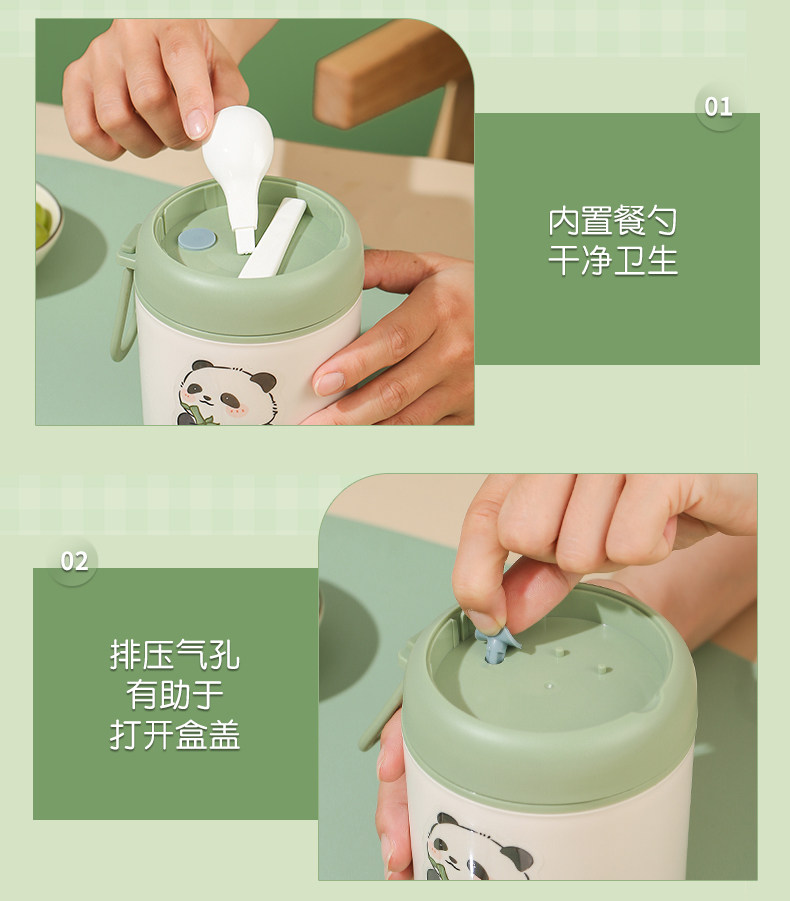 01

内置餐勺
干净卫生

02

排压气孔
有助于
打开盒盖