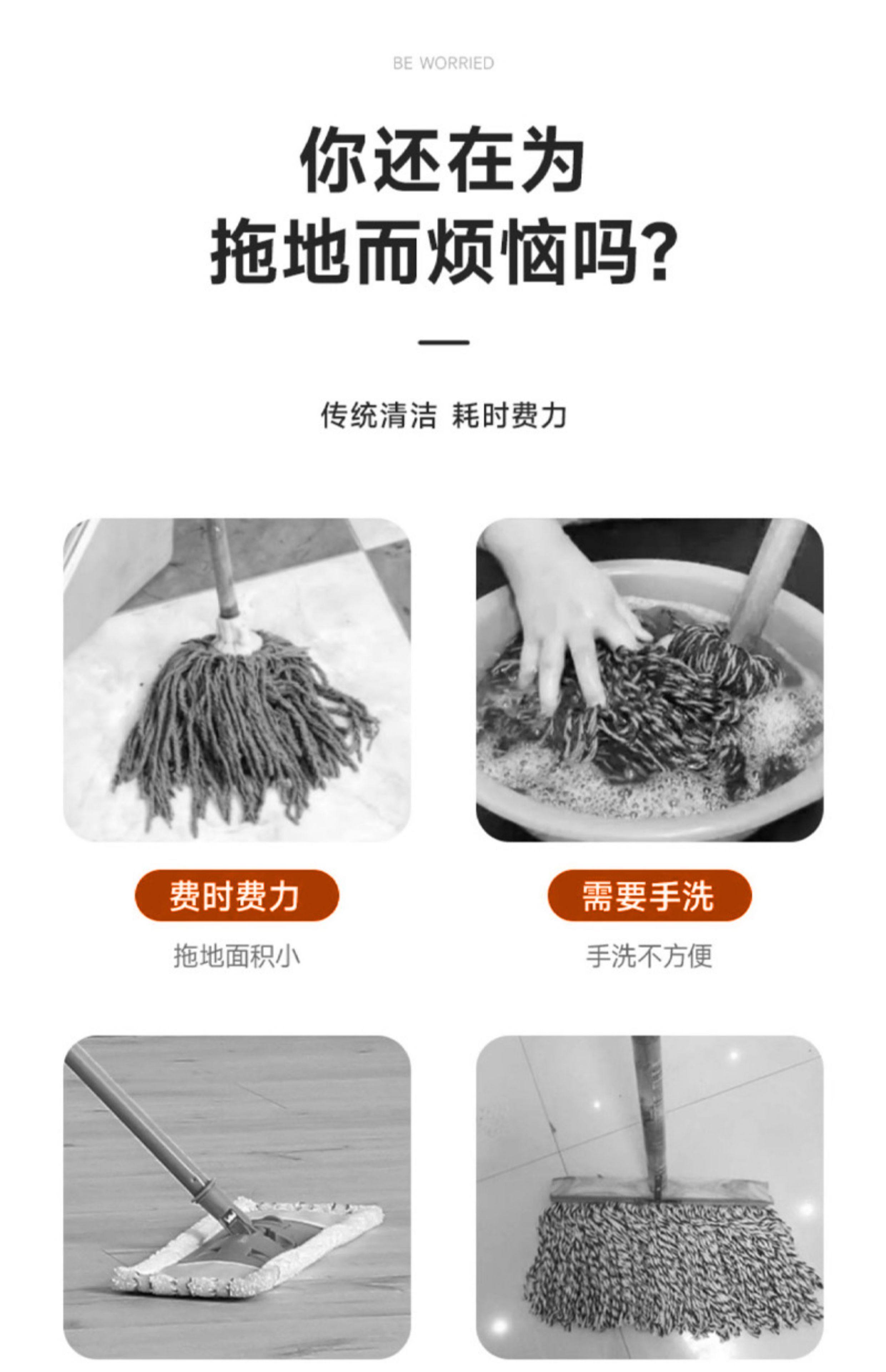 BE WORRIED

你还在为
拖地而烦恼吗?

传统清洁 耗时费力

费时费力

拖地面积小

需要手洗

手洗不方便