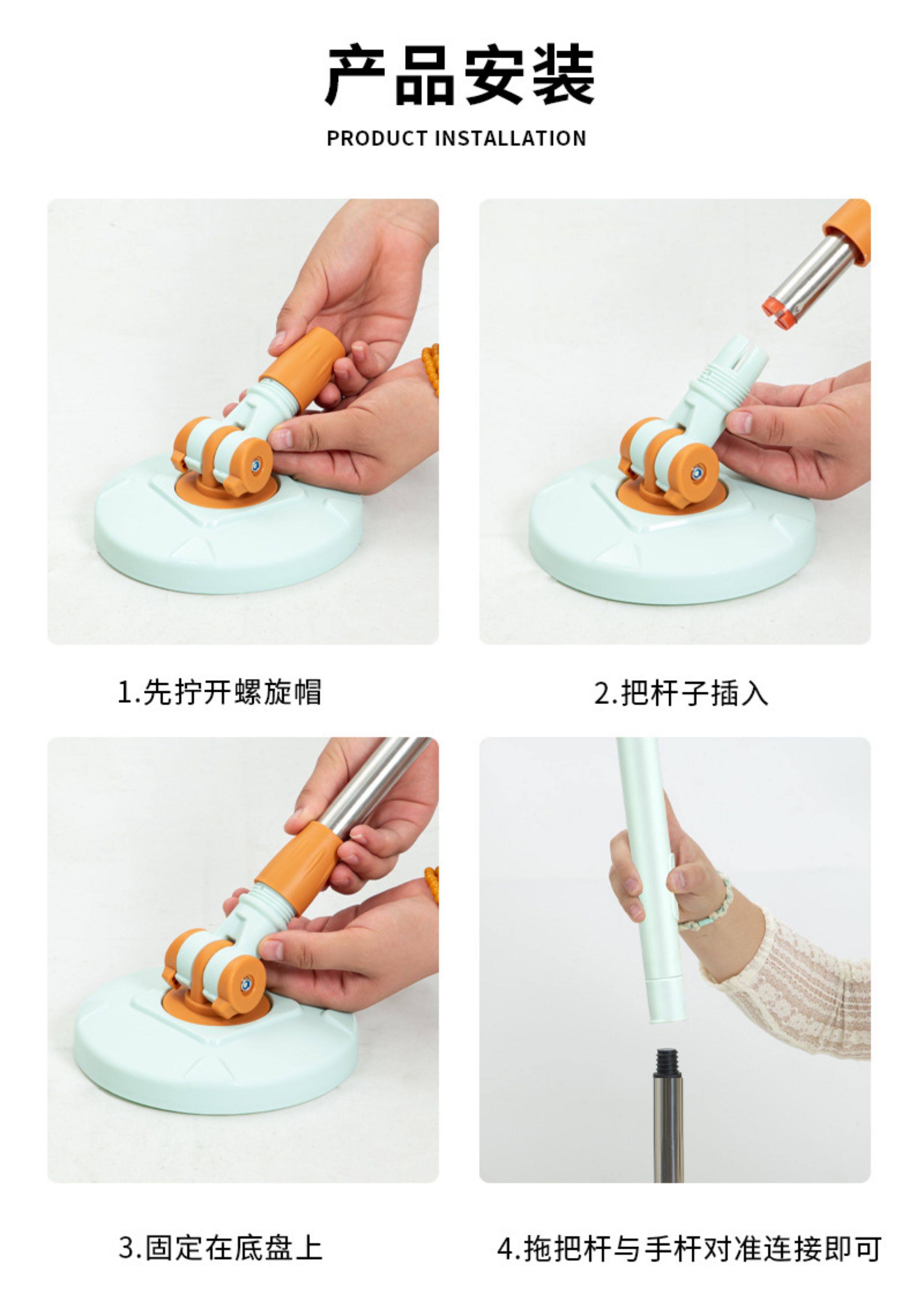 产品安装
PRODUCT INSTALLATION

1.先拧开螺旋帽

2.把杆子插入

3.固定在底盘上

4.拖把杆与手杆对准连接即可