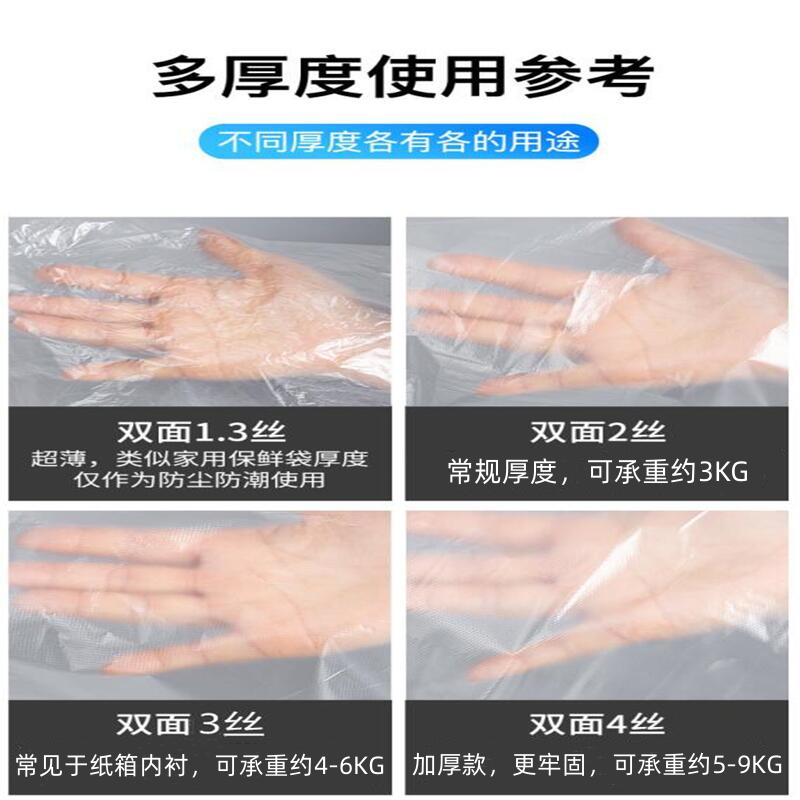 多厚度使用参考

不同厚度各有各的用途

双面1.3丝
超薄，类似家用保鲜袋厚度
仅作为防尘防潮使用

双面2丝
常规厚度，可承重约3KG

双面3丝
常见于纸箱内衬，可承重约4-6KG

双面4丝
加厚款，更牢固，可承重约5-9KG