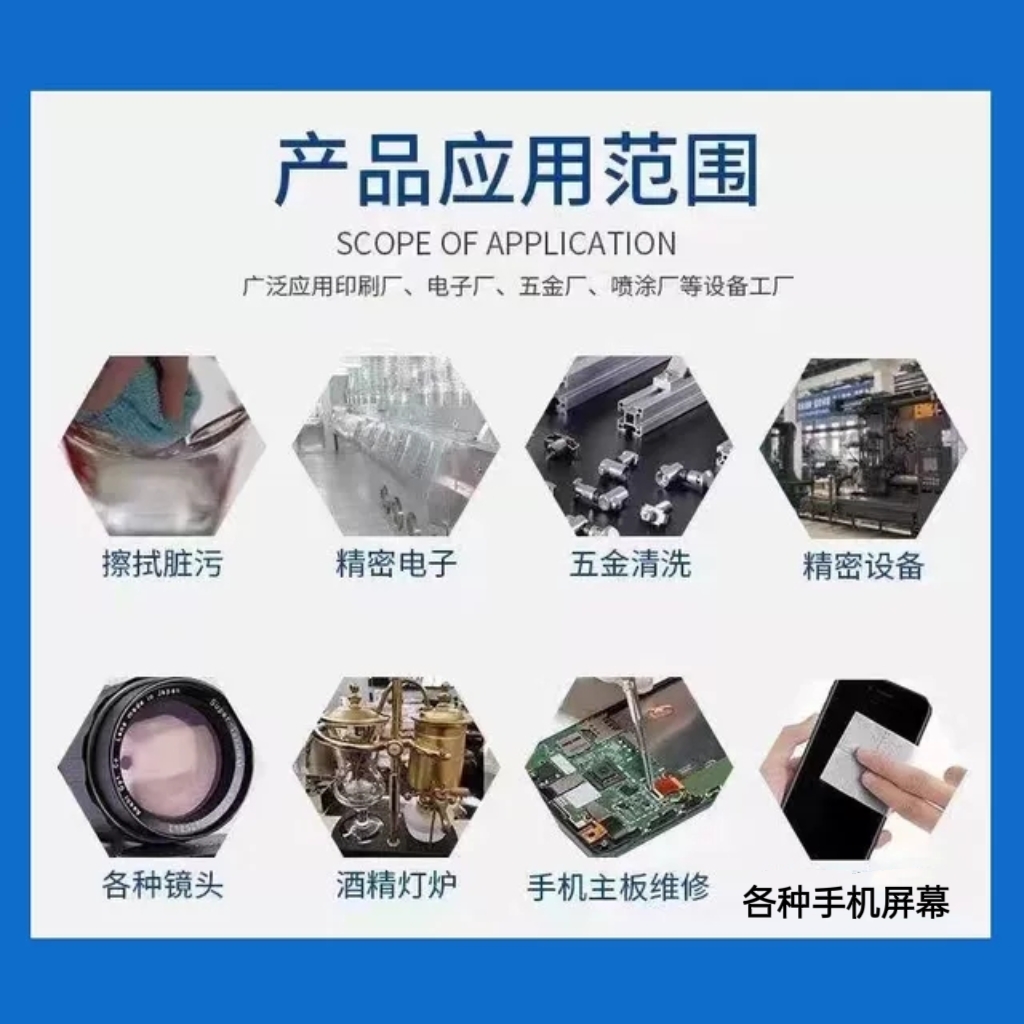 产品应用范围

SCOPE OF APPLICATION

广泛应用印刷厂、电子厂、五金厂、喷涂厂等设备工厂

擦拭脏污

精密电子

五金清洗

精密设备

各种镜头

酒精灯炉

手机主板维修

各种手机屏幕