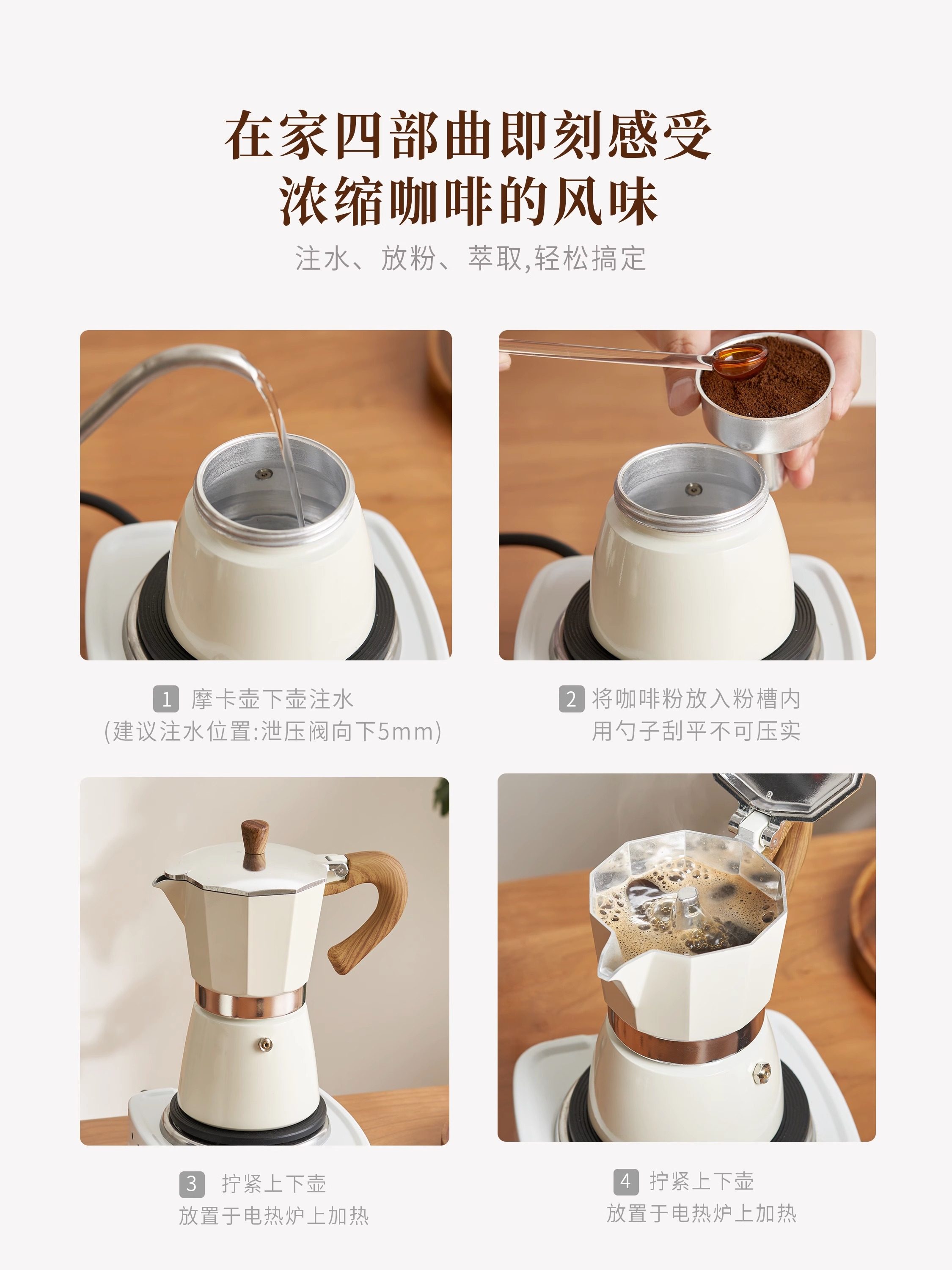 在家四部曲即刻感受
浓缩咖啡的风味

注水、放粉、萃取,轻松搞定

1 摩卡壶下壶注水
(建议注水位置:泄压阀向下5mm)

2 将咖啡粉放入粉槽内
用勺子刮平不可压实

3 拧紧上下壶
放置于电热炉上加热

4 拧紧上下壶
放置于电热炉上加热