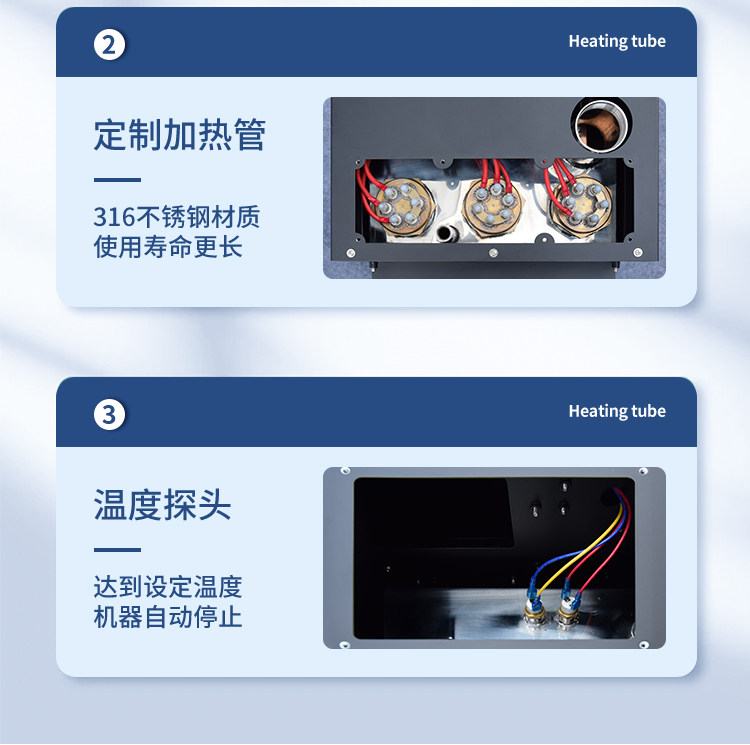 2

Heating tube

定制加热管

316不锈钢材质
使用寿命更长

3

Heating tube

温度探头

达到设定温度
机器自动停止