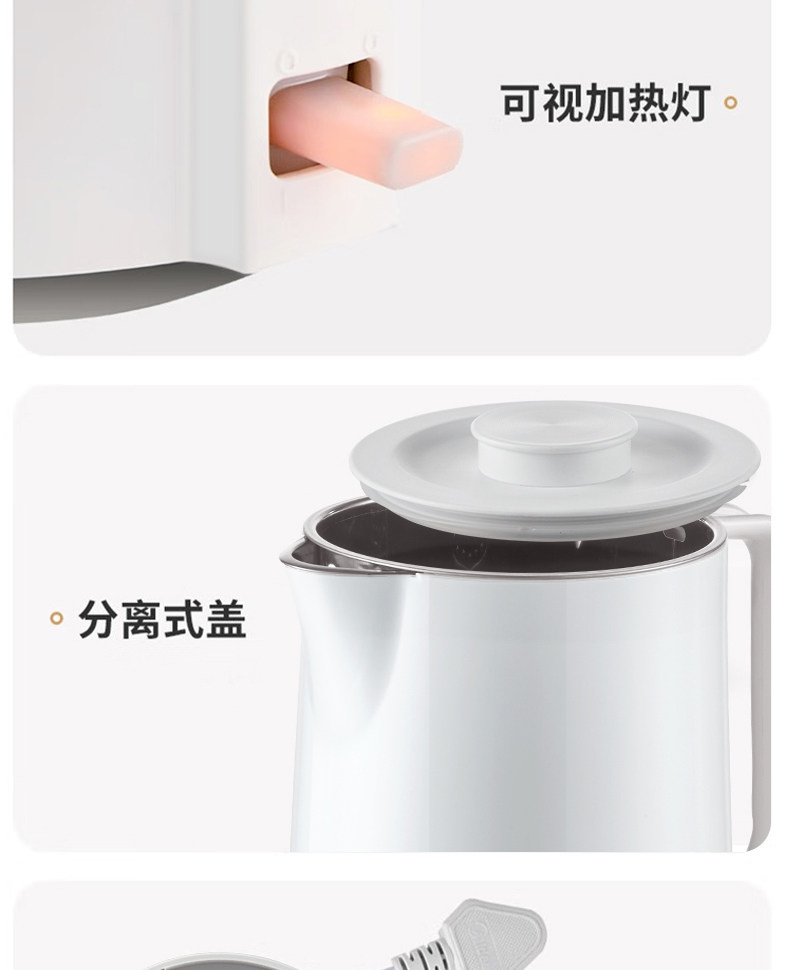 可视加热灯

分离式盖