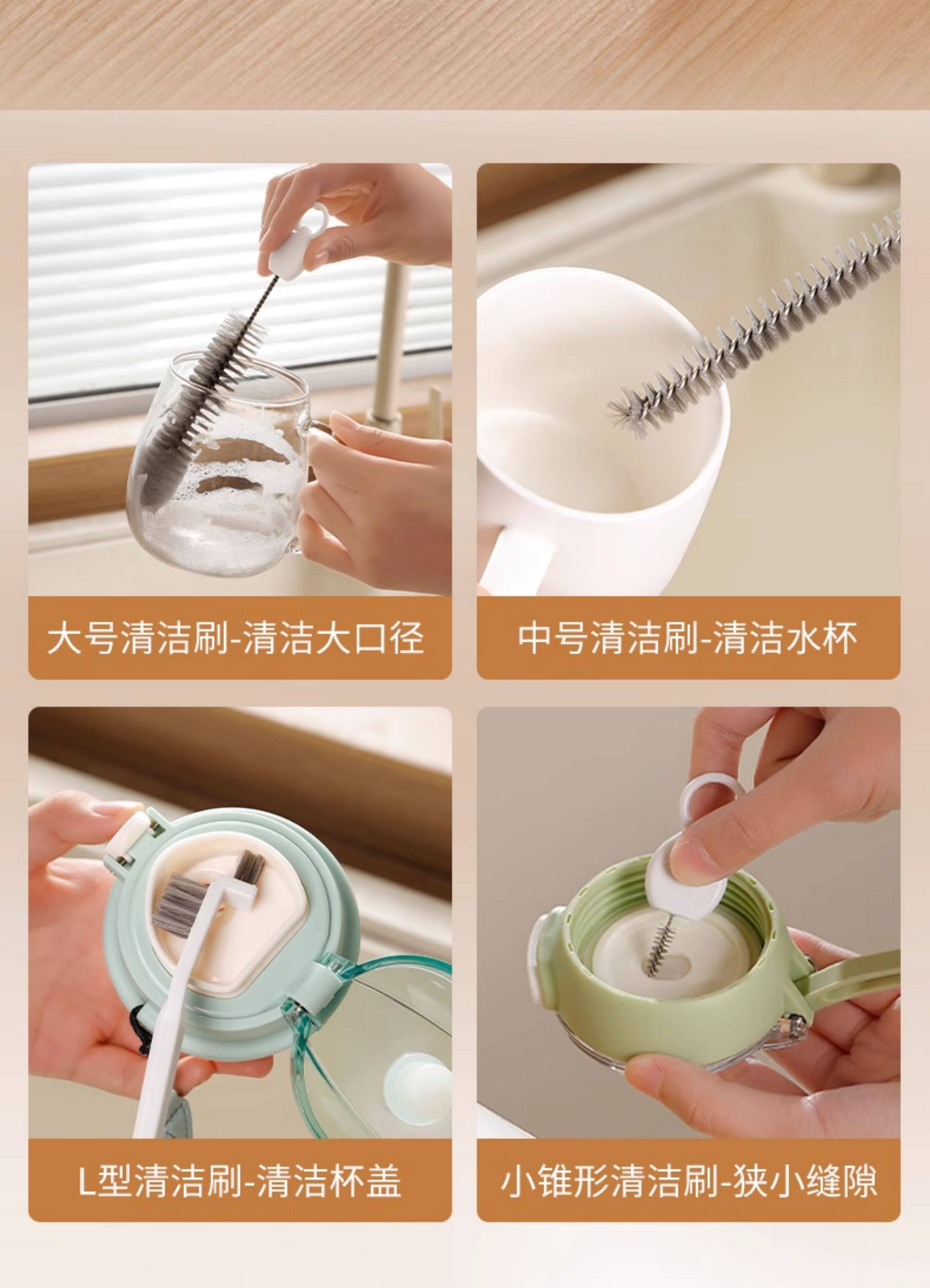 大号清洁刷-清洁大口径

中号清洁刷-清洁水杯

L型清洁刷-清洁杯盖

小锥形清洁刷-狭小缝隙