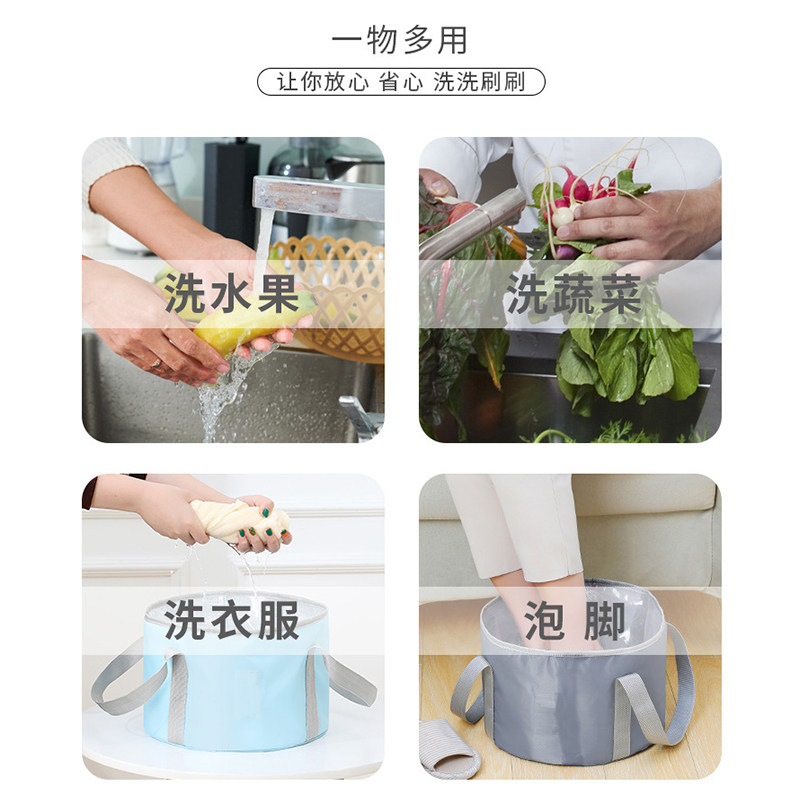 一物多用

让你放心 省心 洗洗刷刷

洗水果

洗蔬菜

洗衣服

泡 脚