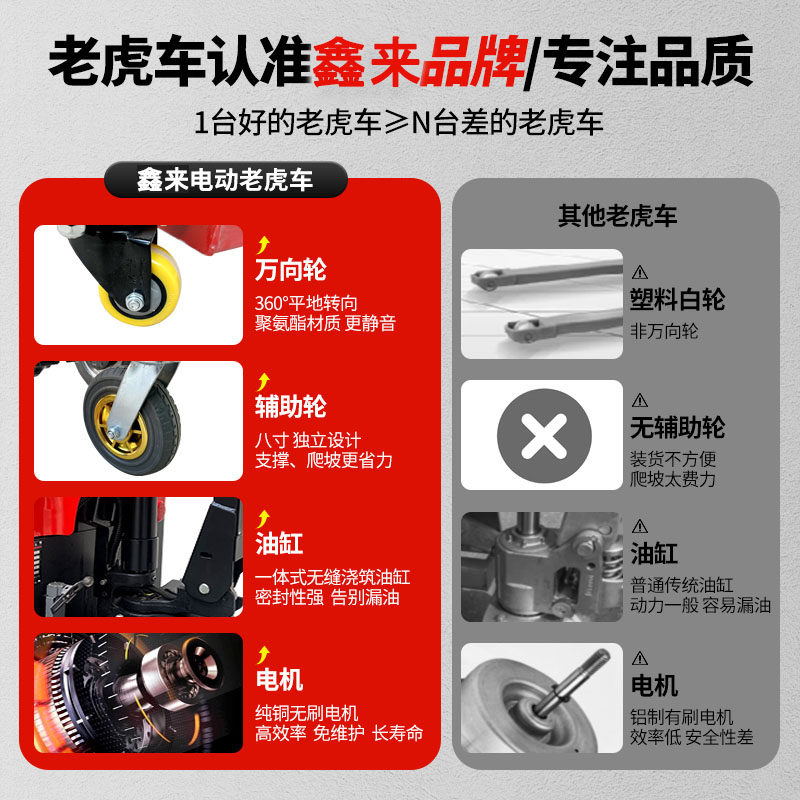 老虎车认准鑫来品牌/专注品质

1台好的老虎车≥N台差的老虎车

鑫来电动老虎车

万向轮
360°平地转向
聚氨酯材质 更静音

辅助轮
八寸 独立设计
支撑、爬坡更省力

油缸
一体式无缝浇筑油缸
密封性强 告别漏油

电机
纯铜无刷电机
高效率 免维护 长寿命

其他老虎车

塑料白轮
非万向轮

无辅助轮
装货不方便
爬坡太费力

油缸
普通传统油缸
动力一般 容易漏油

电机
铝制有刷电机
效率低 安全性差