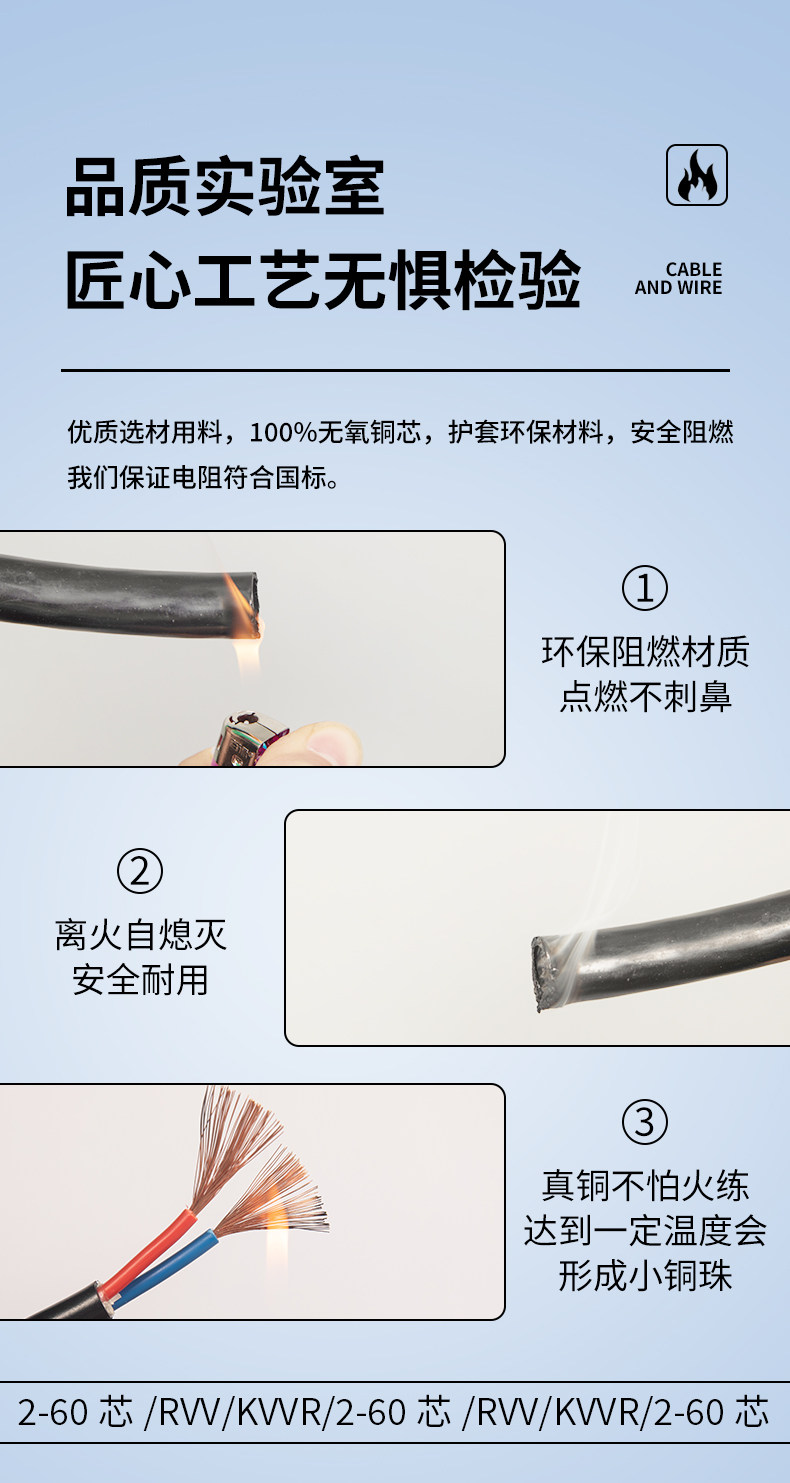 品质实验室
匠心工艺无惧检验

CABLE
AND WIRE

优质选材用料，100%无氧铜芯，护套环保材料，安全阻燃
我们保证电阻符合国标。

①
环保阻燃材质
点燃不刺鼻

②
离火自熄灭
安全耐用

③
真铜不怕火练
达到一定温度会
形成小铜珠

2-60 芯 /RVV/KVVR/2-60 芯 /RVV/KVVR/2-60 芯