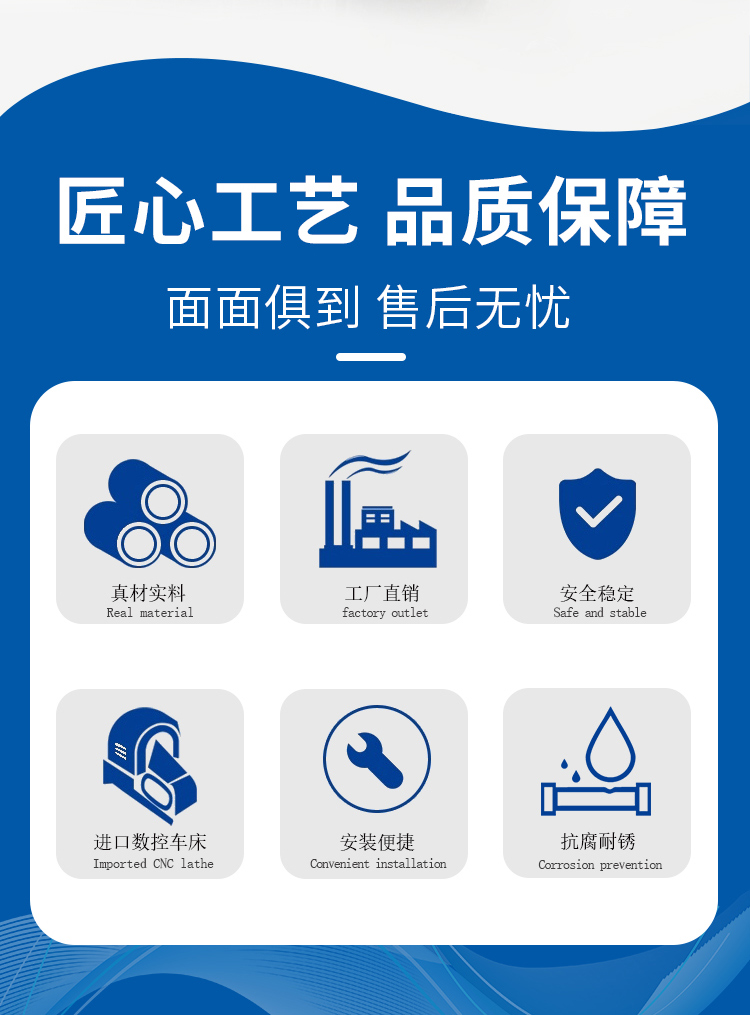 匠心工艺 品质保障

面面俱到 售后无忧

真材实料
Real material

工厂直销
factory outlet

安全稳定
Safe and stable

进口数控车床
Imported CNC lathe

安装便捷
Convenient installation

抗腐耐锈
Corrosion prevention