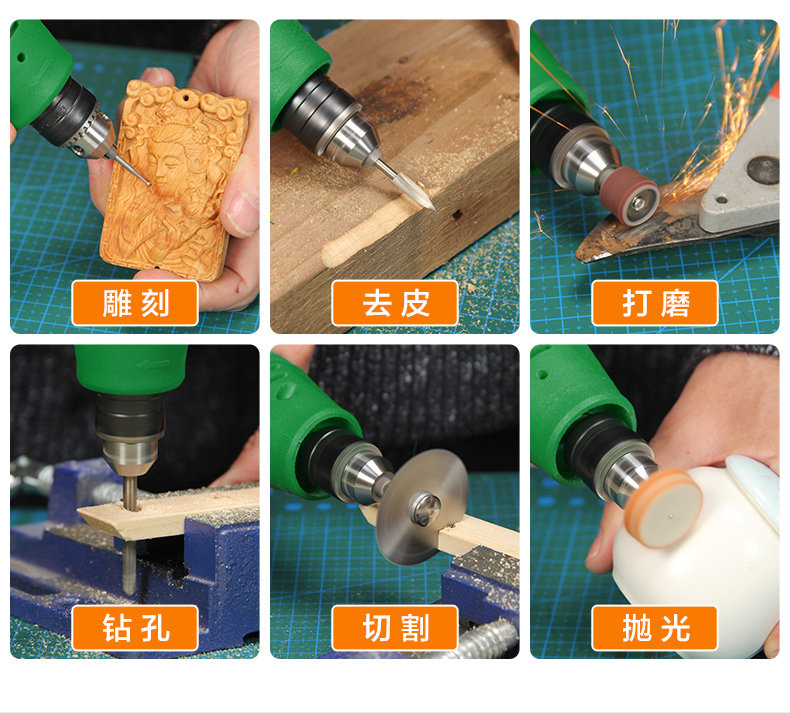 雕刻

去皮

打磨

钻孔

切割

抛光