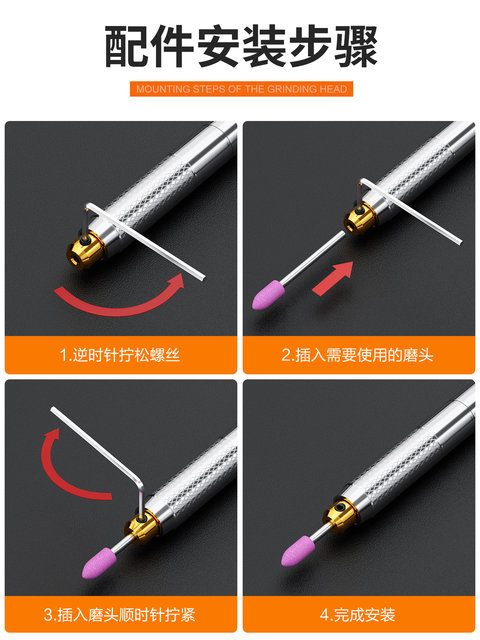 配件安装步骤

MOUNTING STEPS OF THE GRINDING HEAD

1.逆时针拧松螺丝

2.插入需要使用的磨头

3.插入磨头顺时针拧紧

4.完成安装