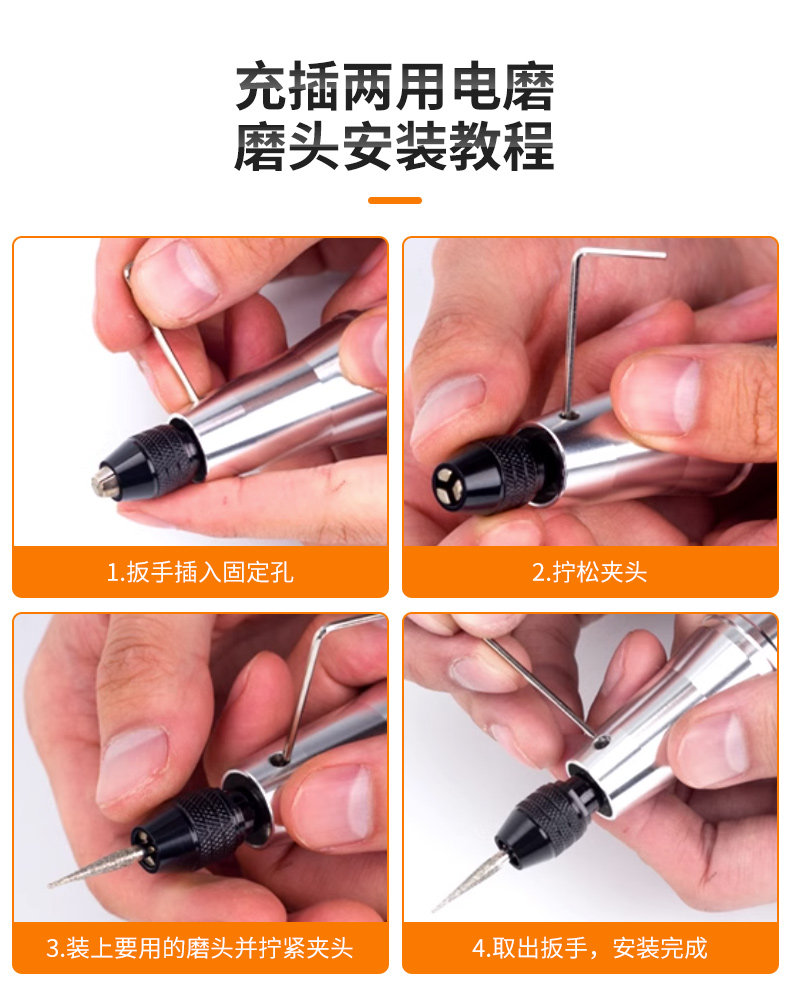 充插两用电磨
磨头安装教程

1.扳手插入固定孔

2.拧松夹头

3.装上要用的磨头并拧紧夹头

4.取出扳手，安装完成