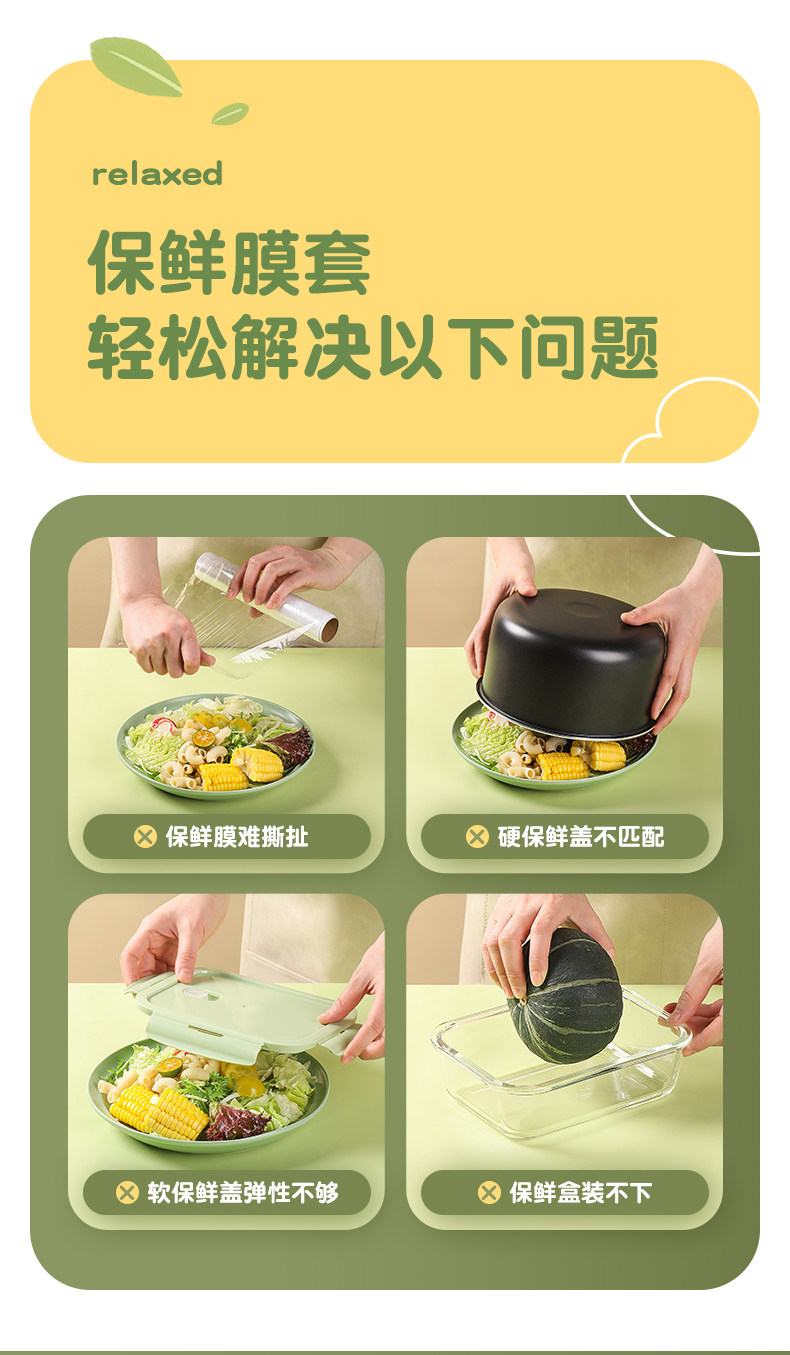 relaxed

保鲜膜套
轻松解决以下问题

保鲜膜难撕扯

硬保鲜盖不匹配

软保鲜盖弹性不够

保鲜盒装不下