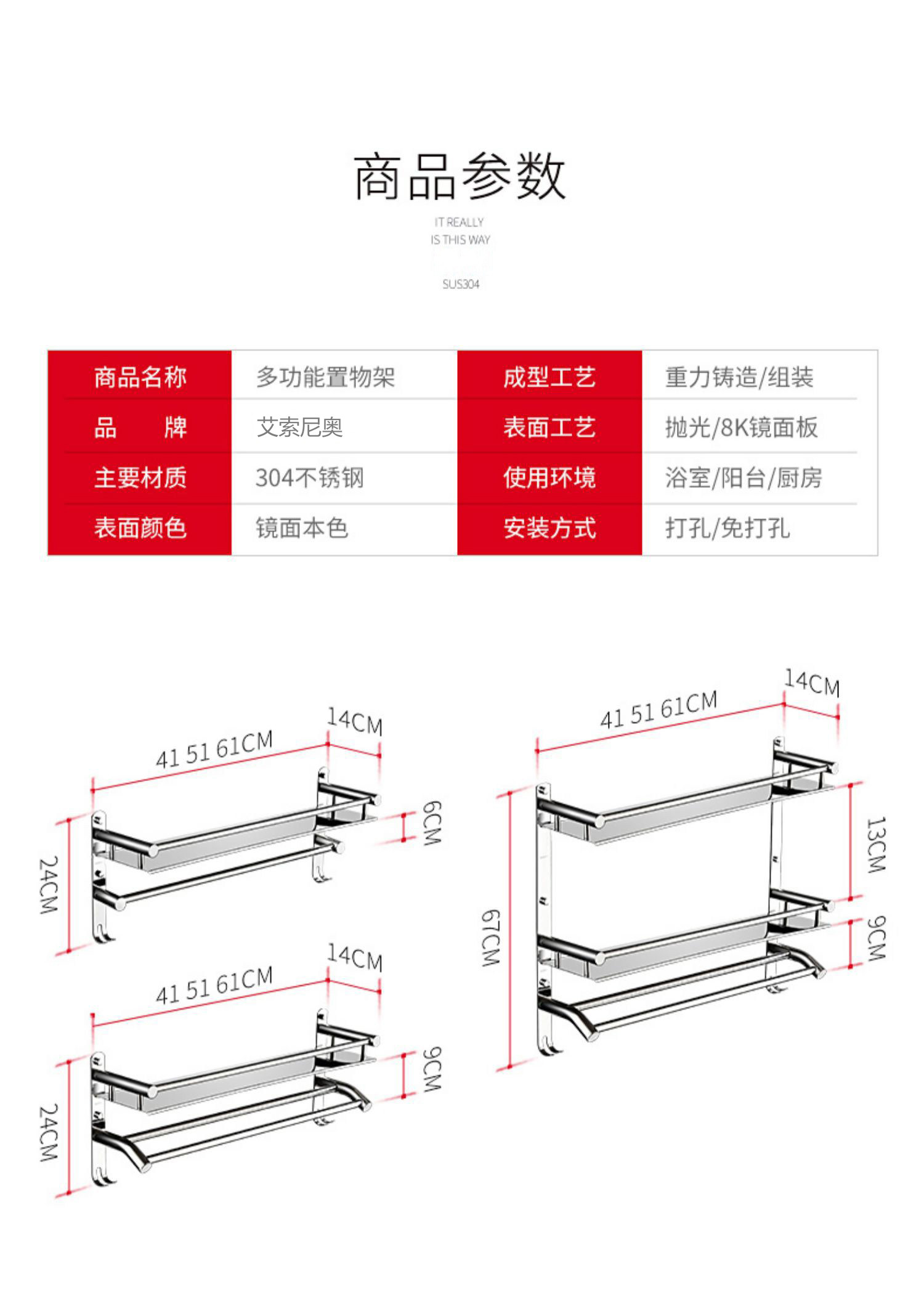 商品参数

IT REALLY
IS THIS WAY

SUS304

| 商品名称 | 多功能置物架 | 成型工艺 | 重力铸造/组装 |
|---|---|---|---|
| 品　　牌 | 艾索尼奥 | 表面工艺 | 抛光/8K镜面板 |
| 主要材质 | 304不锈钢 | 使用环境 | 浴室/阳台/厨房 |
| 表面颜色 | 镜面本色 | 安装方式 | 打孔/免打孔 |

41 51 61CM
14CM
6CM
24CM

41 51 61CM
14CM
9CM
24CM

41 51 61CM
14CM
13CM
9CM
67CM