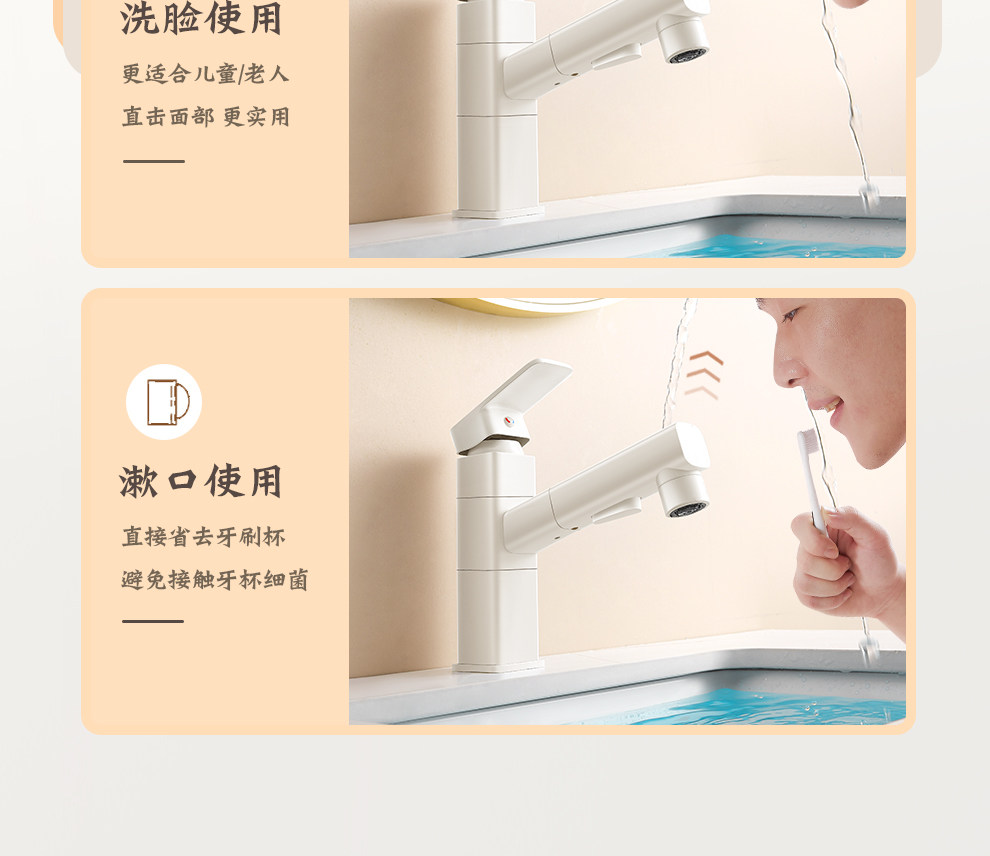 洗脸使用

更适合儿童/老人

直击面部 更实用

漱口使用

直接省去牙刷杯

避免接触牙杯细菌