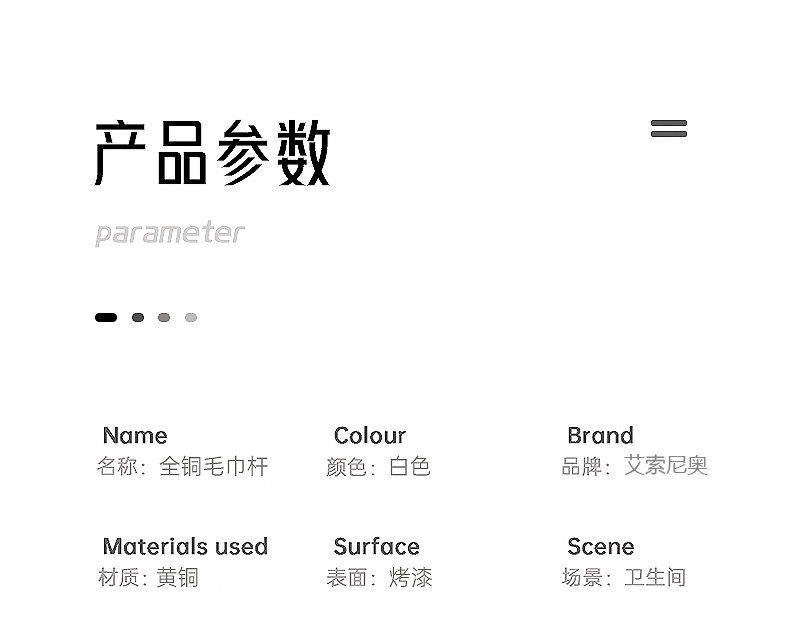 产品参数

parameter

Name
名称：全铜毛巾杆

Colour
颜色：白色

Brand
品牌：艾索尼奥

Materials used
材质：黄铜

Surface
表面：烤漆

Scene
场景：卫生间