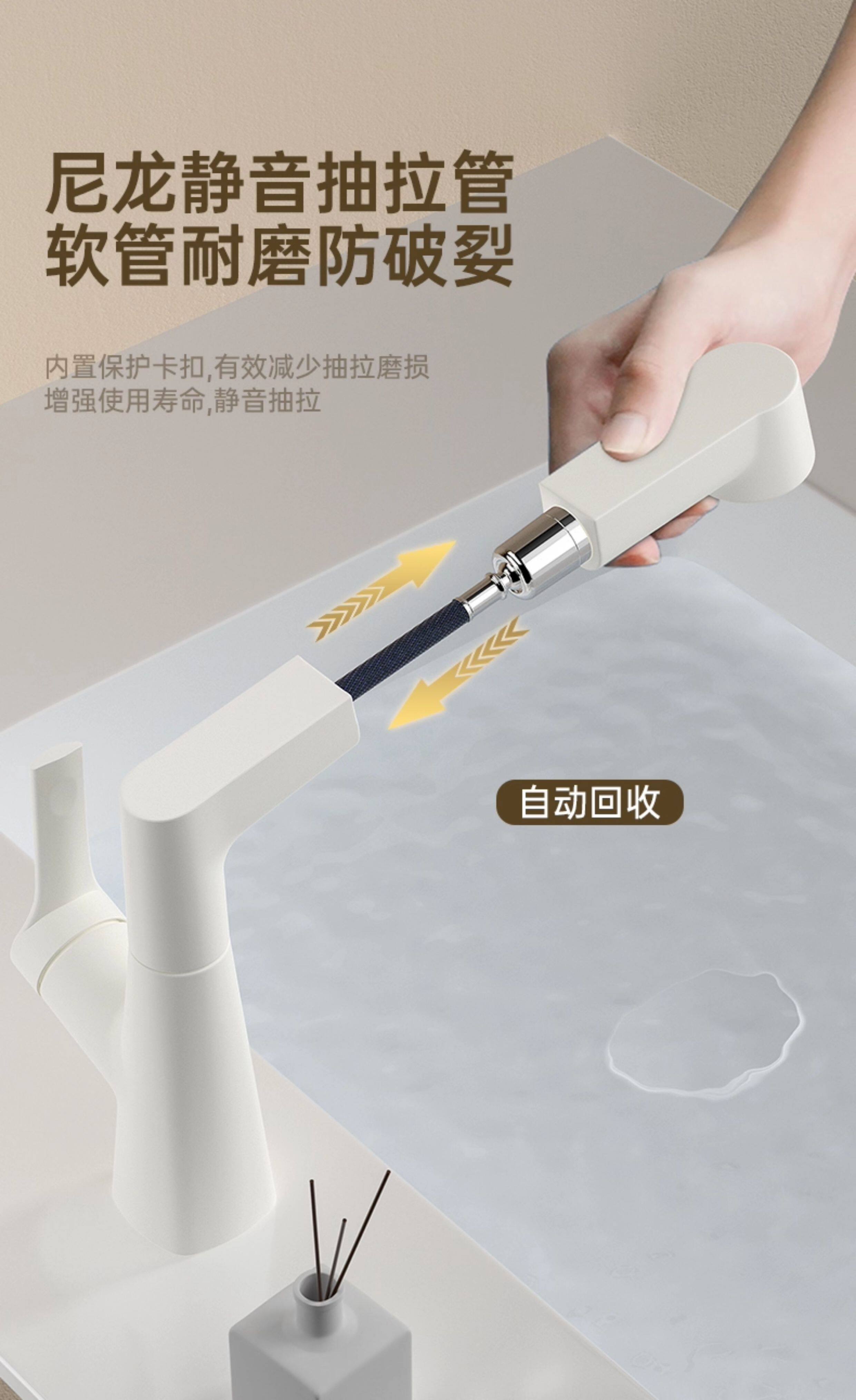 尼龙静音抽拉管
软管耐磨防破裂

内置保护卡扣,有效减少抽拉磨损
增强使用寿命,静音抽拉

自动回收