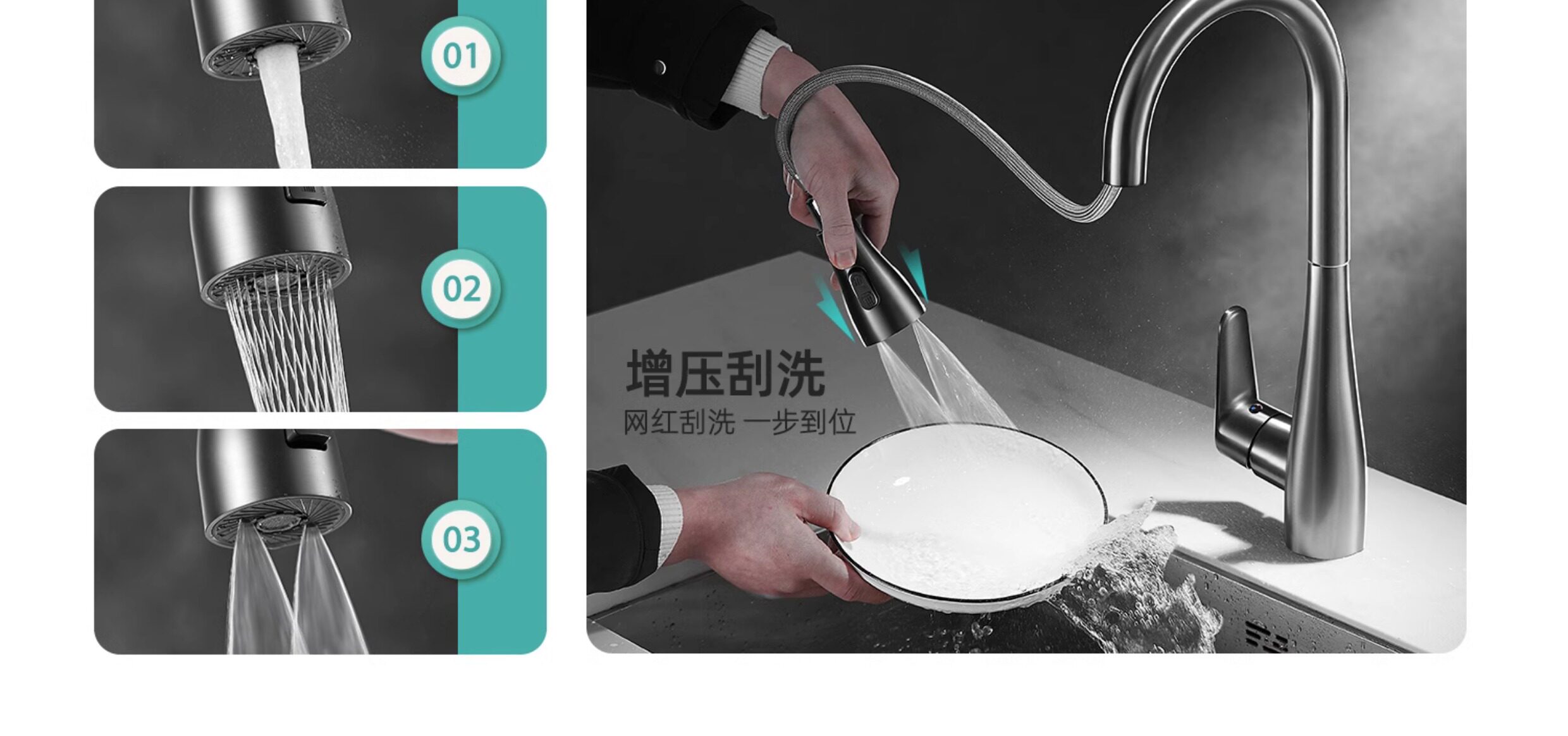 01

02

03

增压刮洗
网红刮洗 一步到位