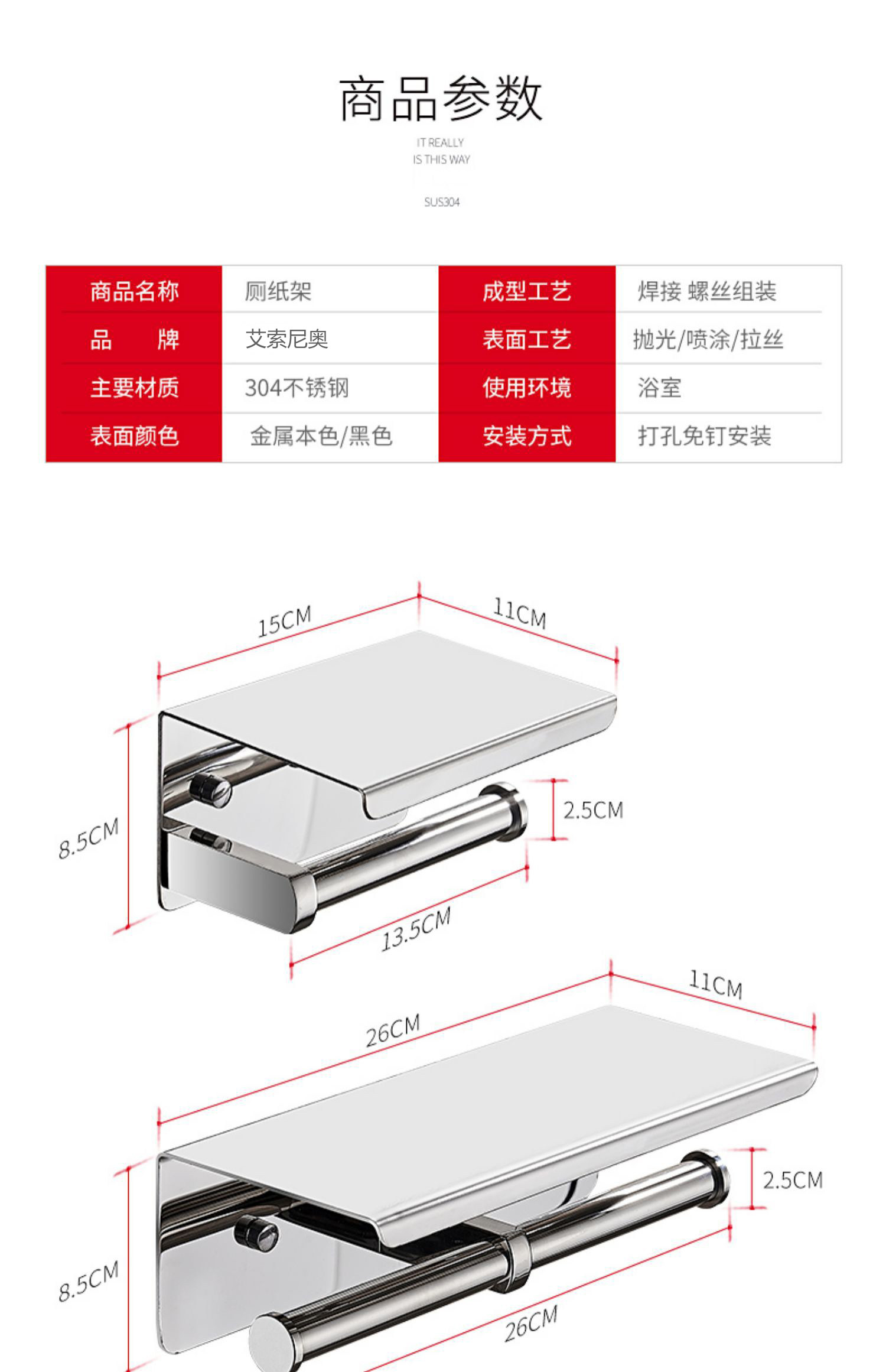 商品参数

IT REALLY
IS THIS WAY

SUS304

| 商品名称 | 厕纸架 | 成型工艺 | 焊接 螺丝组装 |
|---|---|---|---|
| 品　　牌 | 艾索尼奥 | 表面工艺 | 抛光/喷涂/拉丝 |
| 主要材质 | 304不锈钢 | 使用环境 | 浴室 |
| 表面颜色 | 金属本色/黑色 | 安装方式 | 打孔免钉安装 |

15CM
11CM
8.5CM
2.5CM
13.5CM

26CM
11CM
8.5CM
2.5CM
26CM