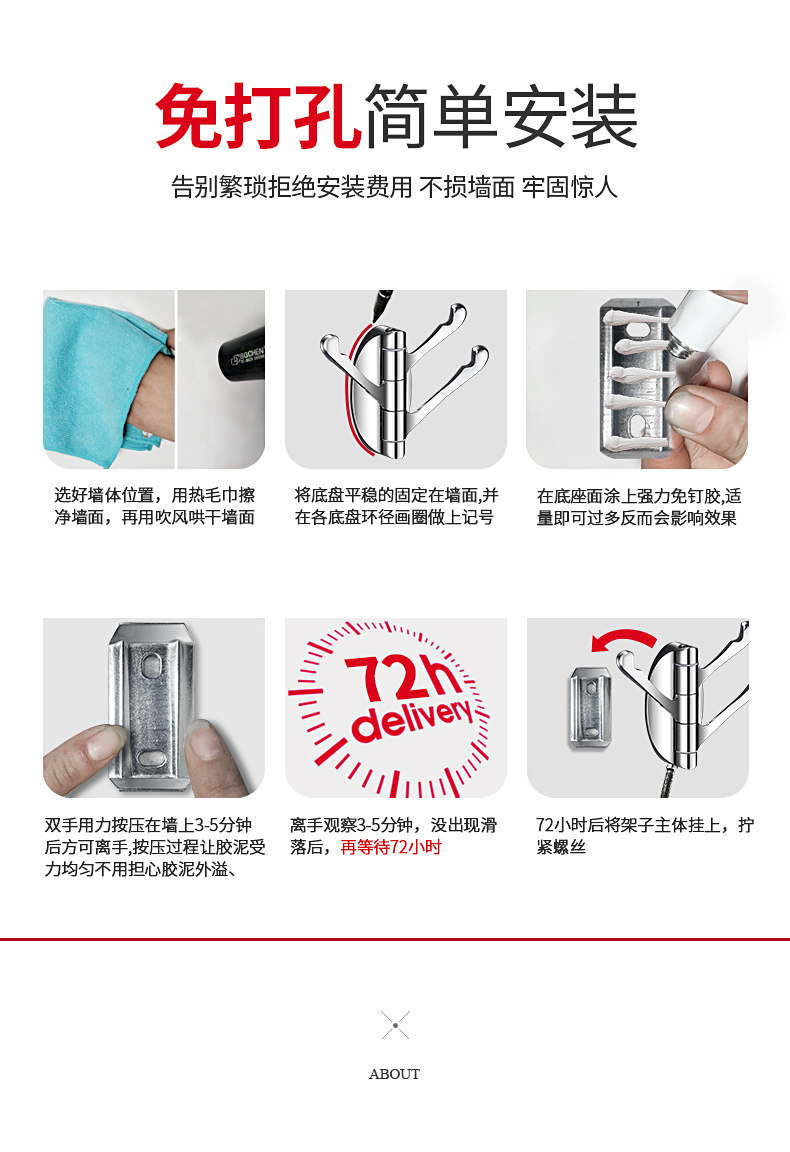 免打孔简单安装

告别繁琐拒绝安装费用 不损墙面 牢固惊人

BOCHEN

选好墙体位置，用热毛巾擦净墙面，再用吹风哄干墙面

将底盘平稳的固定在墙面,并在各底盘环径画圈做上记号

在底座面涂上强力免钉胶,适量即可过多反而会影响效果

72h delivery

双手用力按压在墙上3-5分钟后方可离手,按压过程让胶泥受力均匀不用担心胶泥外溢、

离手观察3-5分钟，没出现滑落后，再等待72小时

72小时后将架子主体挂上，拧紧螺丝

ABOUT