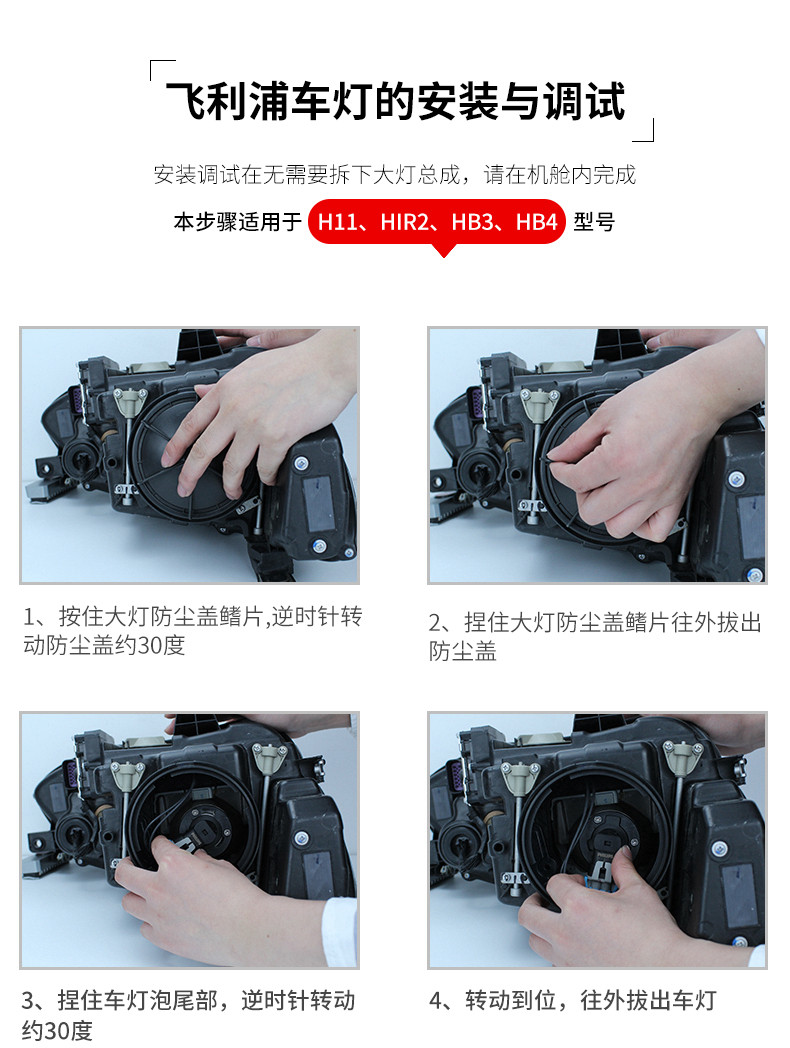 飞利浦车灯的安装与调试

安装调试在无需要拆下大灯总成，请在机舱内完成

本步骤适用于 H11、HIR2、HB3、HB4 型号

1、按住大灯防尘盖鳍片,逆时针转动防尘盖约30度

2、捏住大灯防尘盖鳍片往外拔出防尘盖

3、捏住车灯泡尾部，逆时针转动约30度

4、转动到位，往外拔出车灯