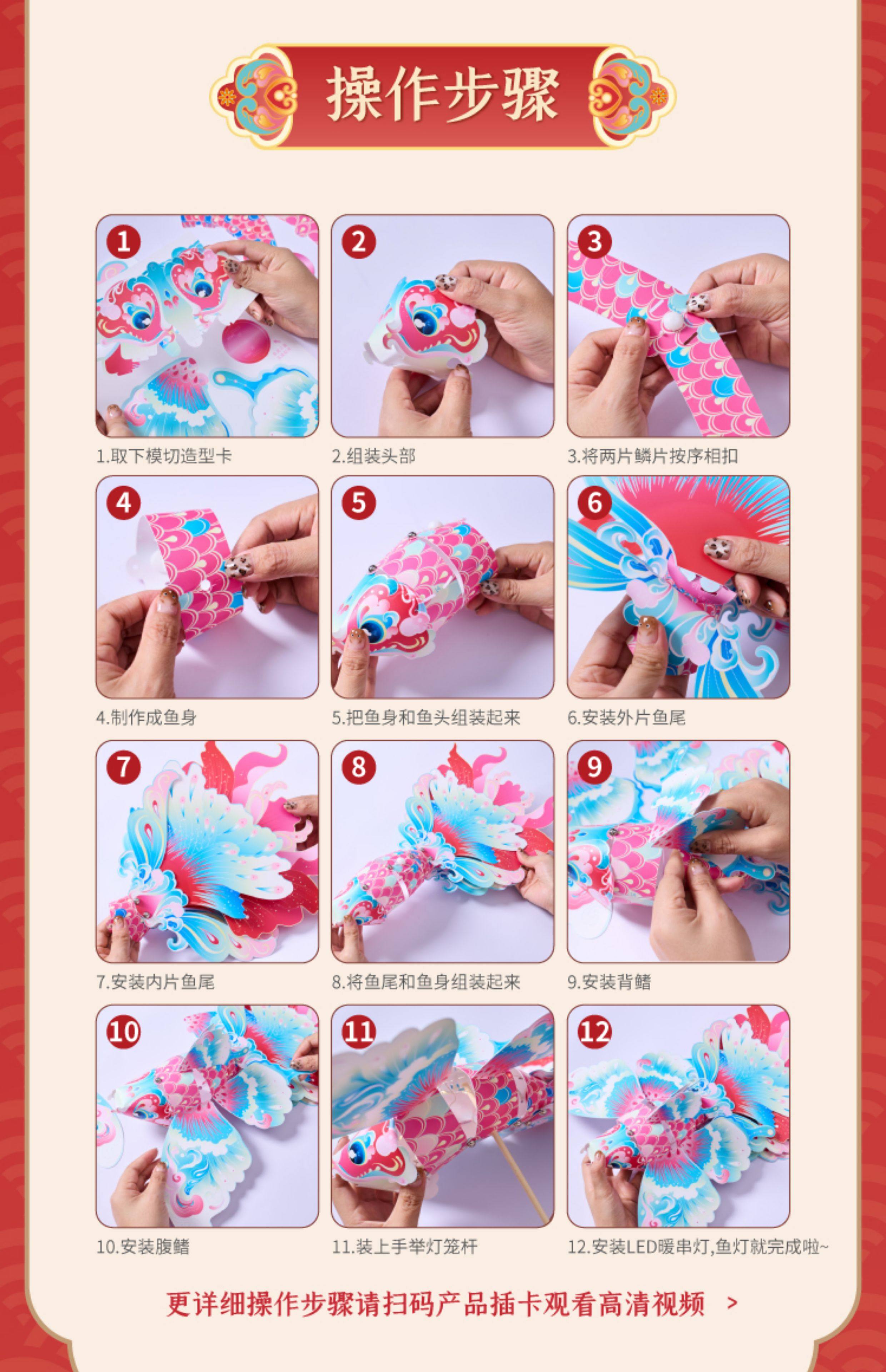 操作步骤

1

1.取下模切造型卡

2

2.组装头部

3

3.将两片鳞片按序相扣

4

4.制作成鱼身

5

5.把鱼身和鱼头组装起来

6

6.安装外片鱼尾

7

7.安装内片鱼尾

8

8.将鱼尾和鱼身组装起来

9

9.安装背鳍

10

10.安装腹鳍

11

11.装上手举灯笼杆

12

12.安装LED暖串灯,鱼灯就完成啦~

更详细操作步骤请扫码产品插卡观看高清视频 >