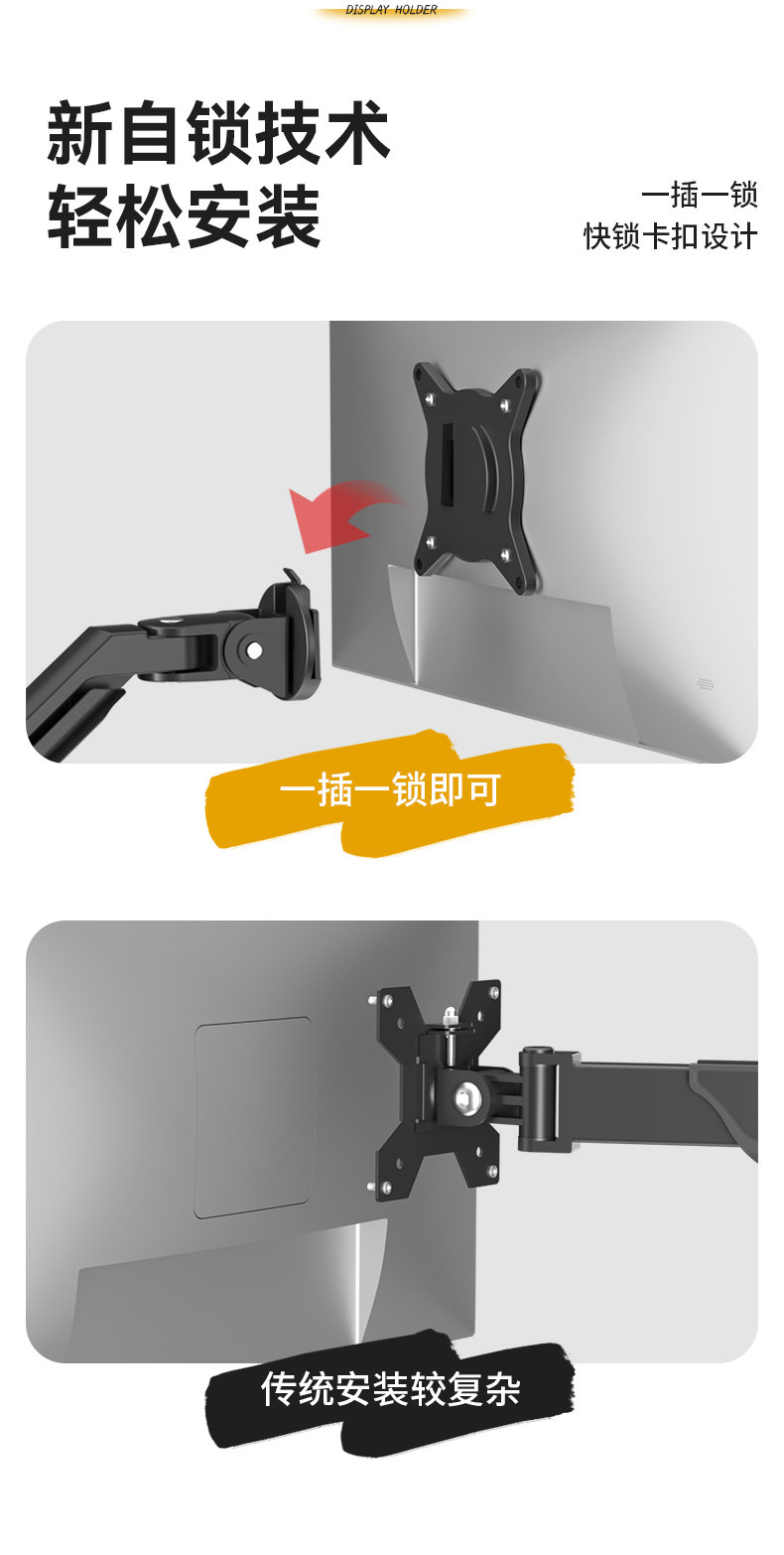 DISPLAY HOLDER

新自锁技术
轻松安装

一插一锁
快锁卡扣设计

一插一锁即可

传统安装较复杂