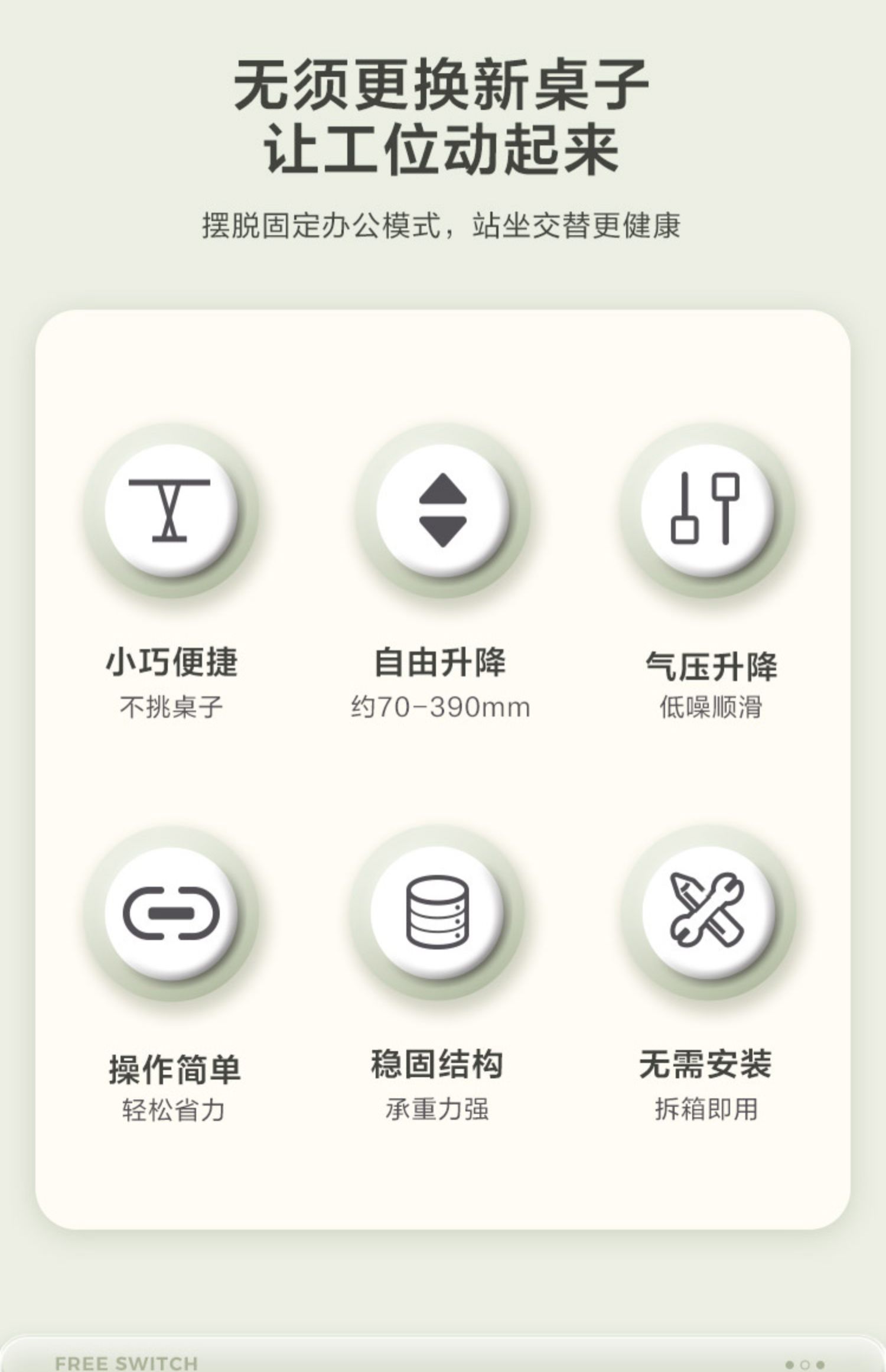 无须更换新桌子
让工位动起来

摆脱固定办公模式，站坐交替更健康

小巧便捷
不挑桌子

自由升降
约70-390mm

气压升降
低噪顺滑

操作简单
轻松省力

稳固结构
承重力强

无需安装
拆箱即用

FREE SWITCH