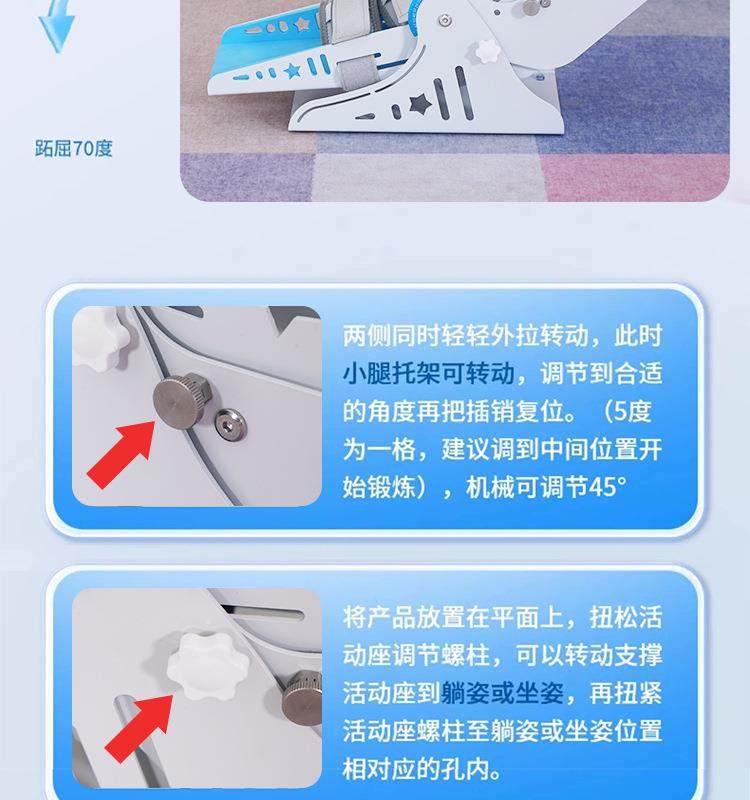 跖屈70度

两侧同时轻轻外拉转动，此时小腿托架可转动，调节到合适的角度再把插销复位。（5度为一格，建议调到中间位置开始锻炼），机械可调节45°

将产品放置在平面上，扭松活动座调节螺柱，可以转动支撑活动座到躺姿或坐姿，再扭紧活动座螺柱至躺姿或坐姿位置相对应的孔内。