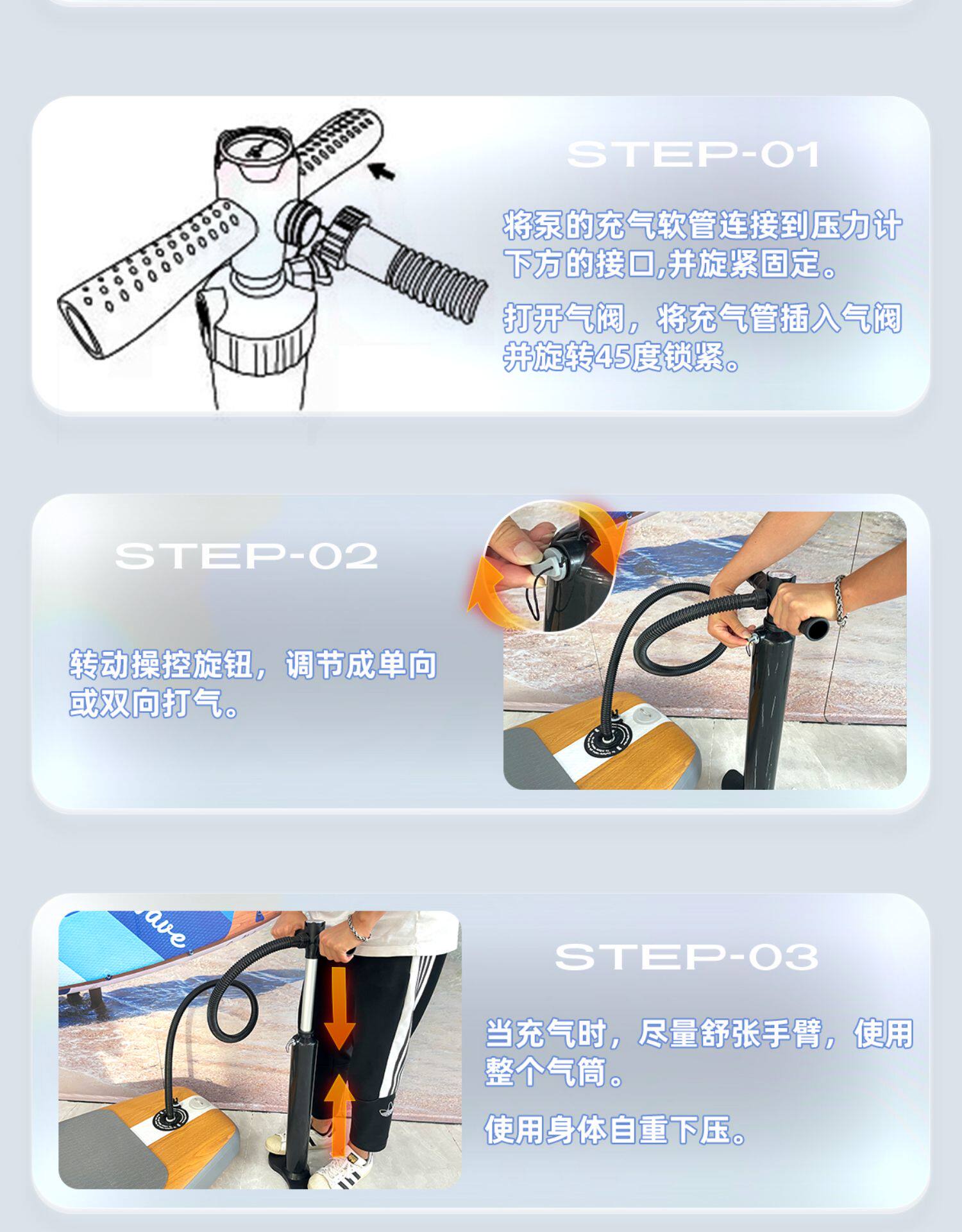 STEP-01

将泵的充气软管连接到压力计下方的接口,并旋紧固定。

打开气阀，将充气管插入气阀并旋转45度锁紧。

STEP-02

转动操控旋钮，调节成单向或双向打气。

STEP-03

当充气时，尽量舒张手臂，使用整个气筒。

使用身体自重下压。