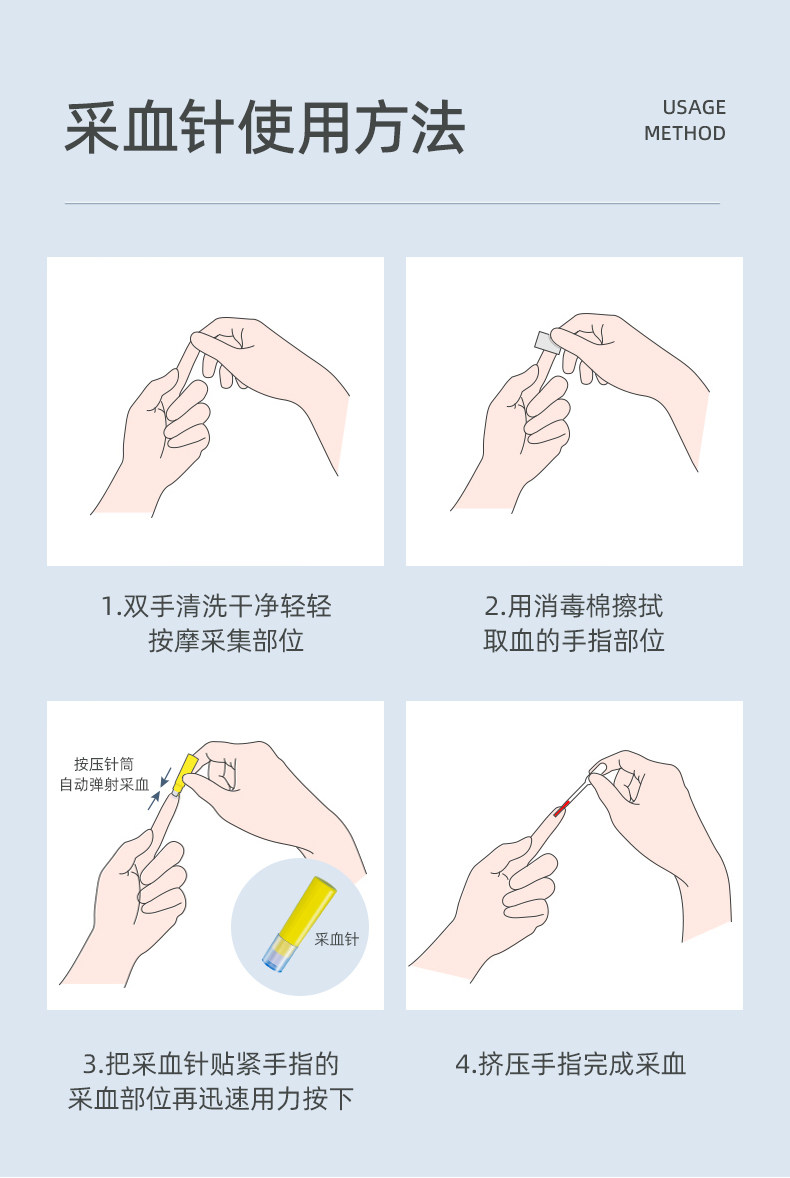 采血针使用方法

USAGE
METHOD

1.双手清洗干净轻轻按摩采集部位

2.用消毒棉擦拭取血的手指部位

按压针筒
自动弹射采血

采血针

3.把采血针贴紧手指的采血部位再迅速用力按下

4.挤压手指完成采血