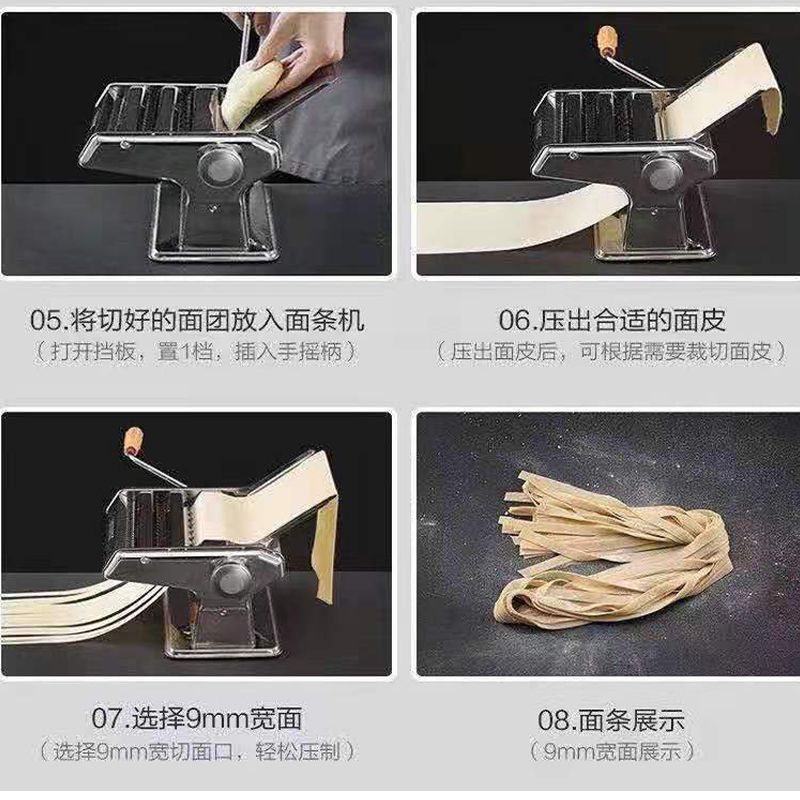 05.将切好的面团放入面条机
（打开挡板，置1档，插入手摇柄）

06.压出合适的面皮
（压出面皮后，可根据需要裁切面皮）

07.选择9mm宽面
（选择9mm宽切面口，轻松压制）

08.面条展示
（9mm宽面展示）