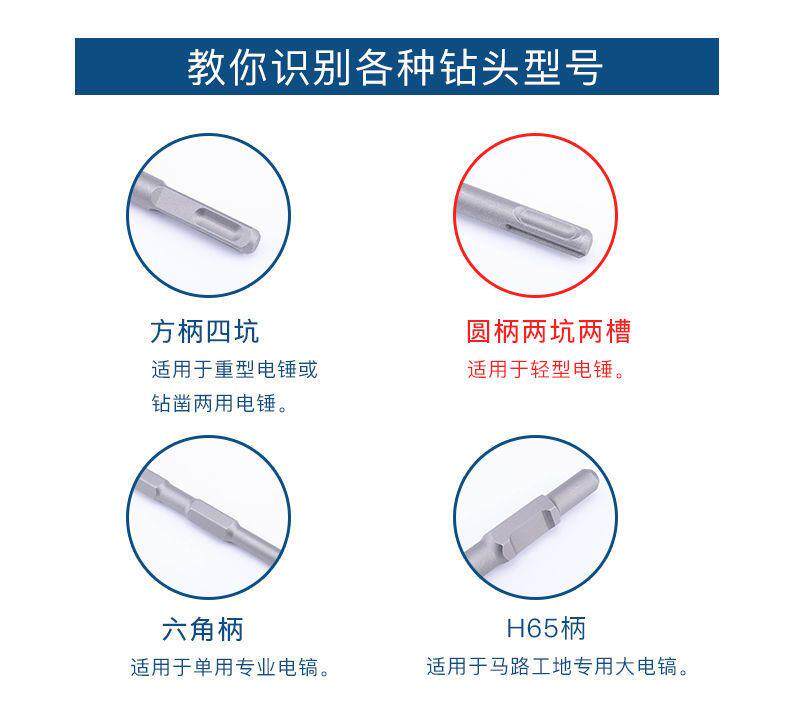 教你识别各种钻头型号

方柄四坑
适用于重型电锤或钻凿两用电锤。

圆柄两坑两槽
适用于轻型电锤。

六角柄
适用于单用专业电镐。

H65柄
适用于马路工地专用大电镐。