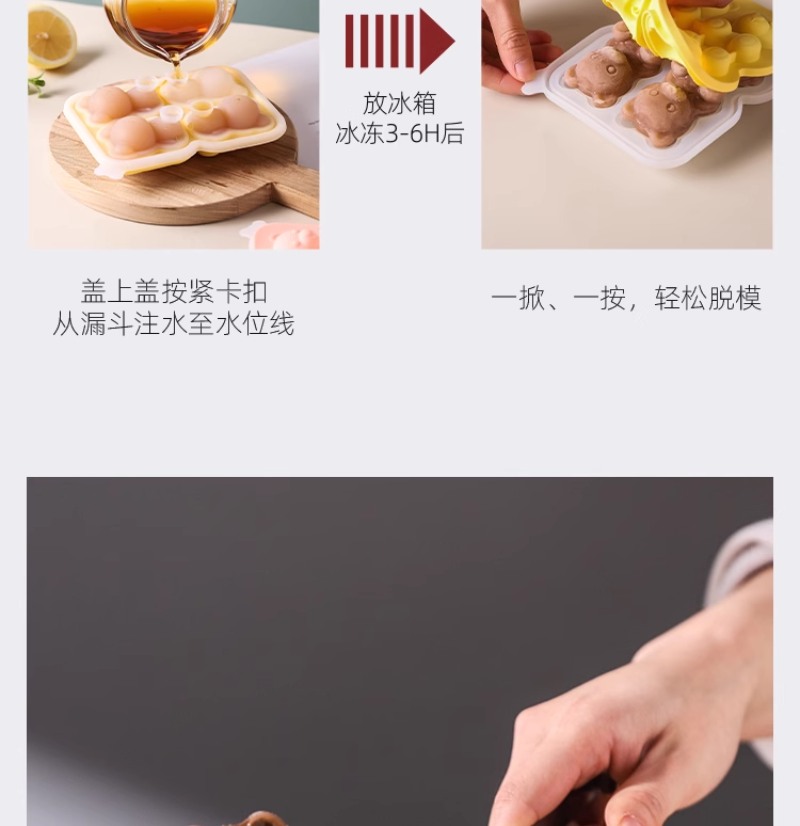 放冰箱
冰冻3-6H后

盖上盖按紧卡扣
从漏斗注水至水位线

一掀、一按，轻松脱模