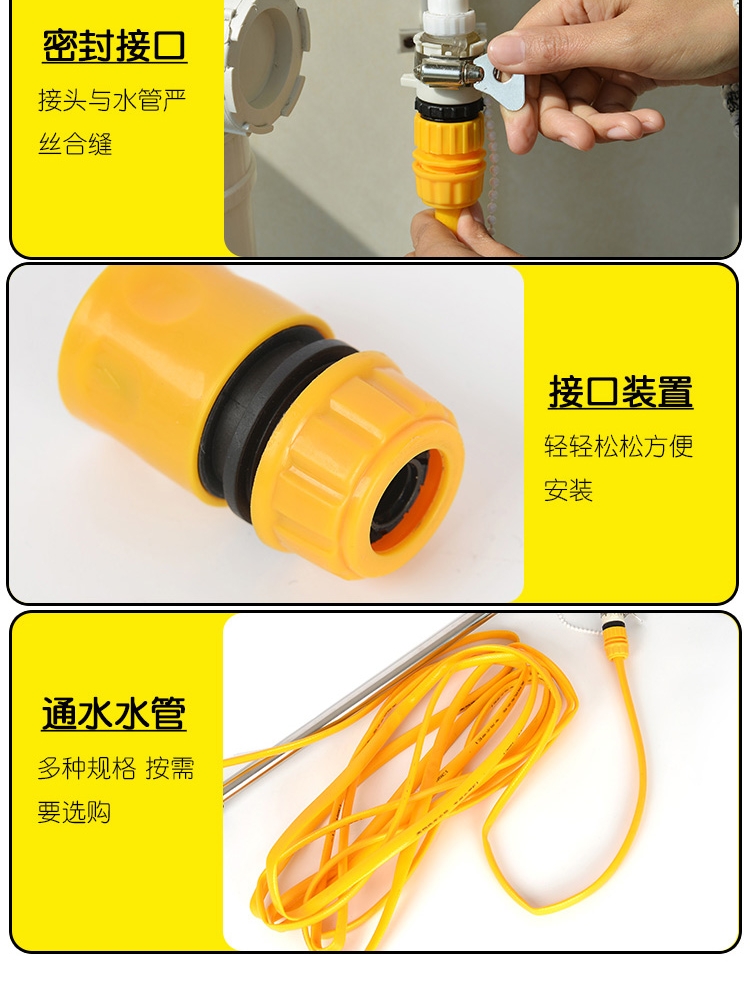 密封接口

接头与水管严丝合缝

接口装置

轻轻松松方便安装

通水水管

多种规格 按需要选购