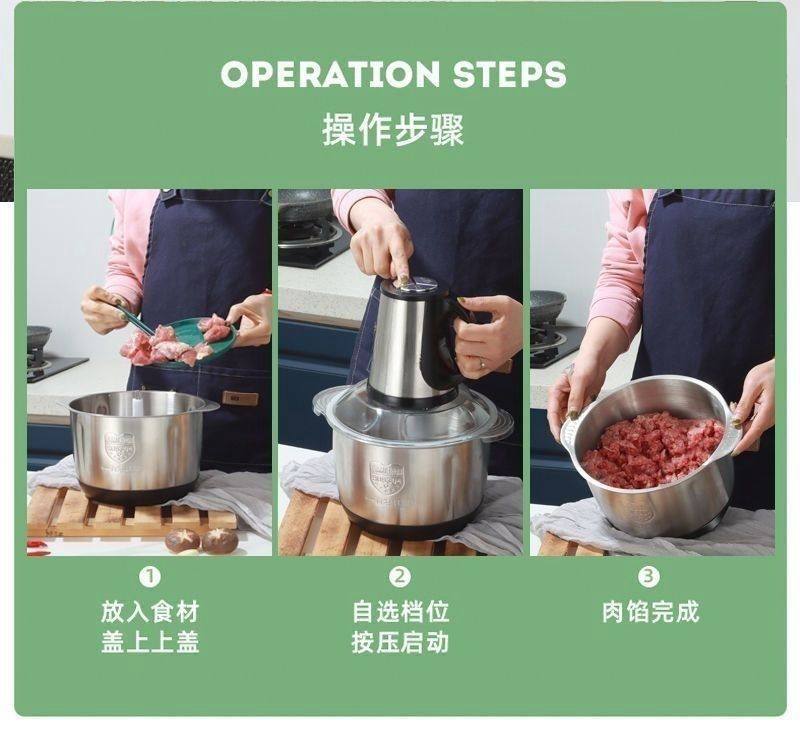 OPERATION STEPS
操作步骤

1
放入食材
盖上上盖

2
自选档位
按压启动

3
肉馅完成